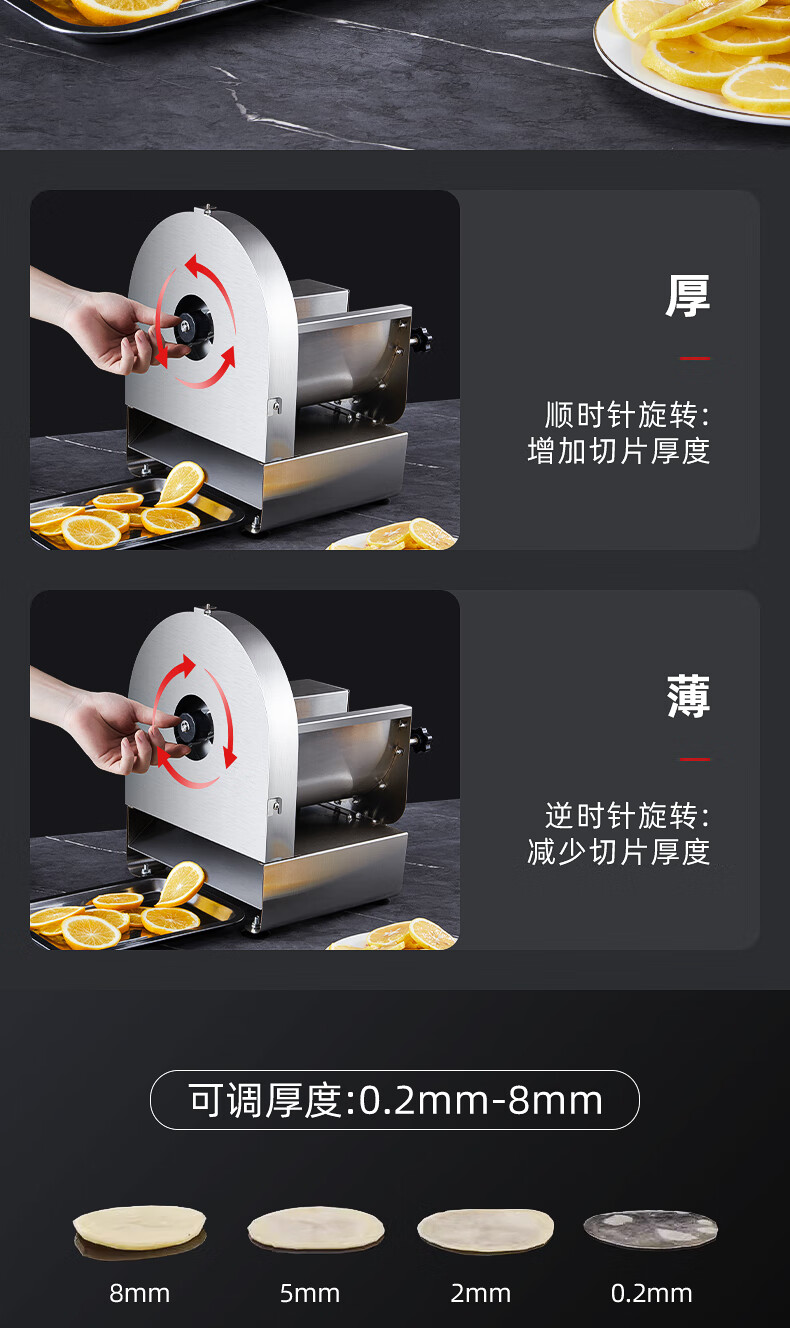 厚

顺时针旋转:
增加切片厚度

薄

逆时针旋转:
减少切片厚度

可调厚度:0.2mm-8mm

8mm

5mm

2mm

0.2mm