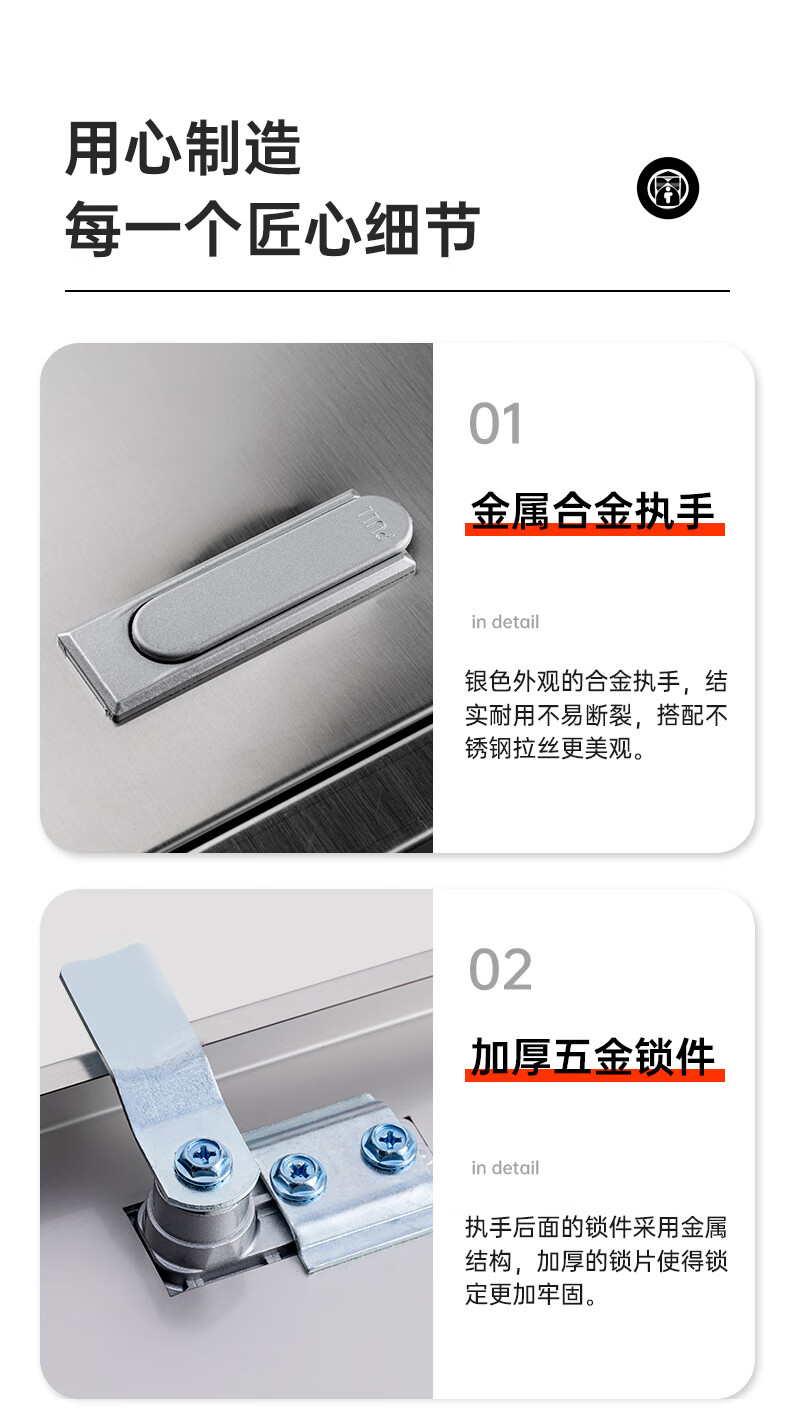 用心制造
每一个匠心细节

01

金属合金执手

in detail

银色外观的合金执手，结实耐用不易断裂，搭配不锈钢拉丝更美观。

02

加厚五金锁件

in detail

执手后面的锁件采用金属结构，加厚的锁片使得锁定更加牢固。