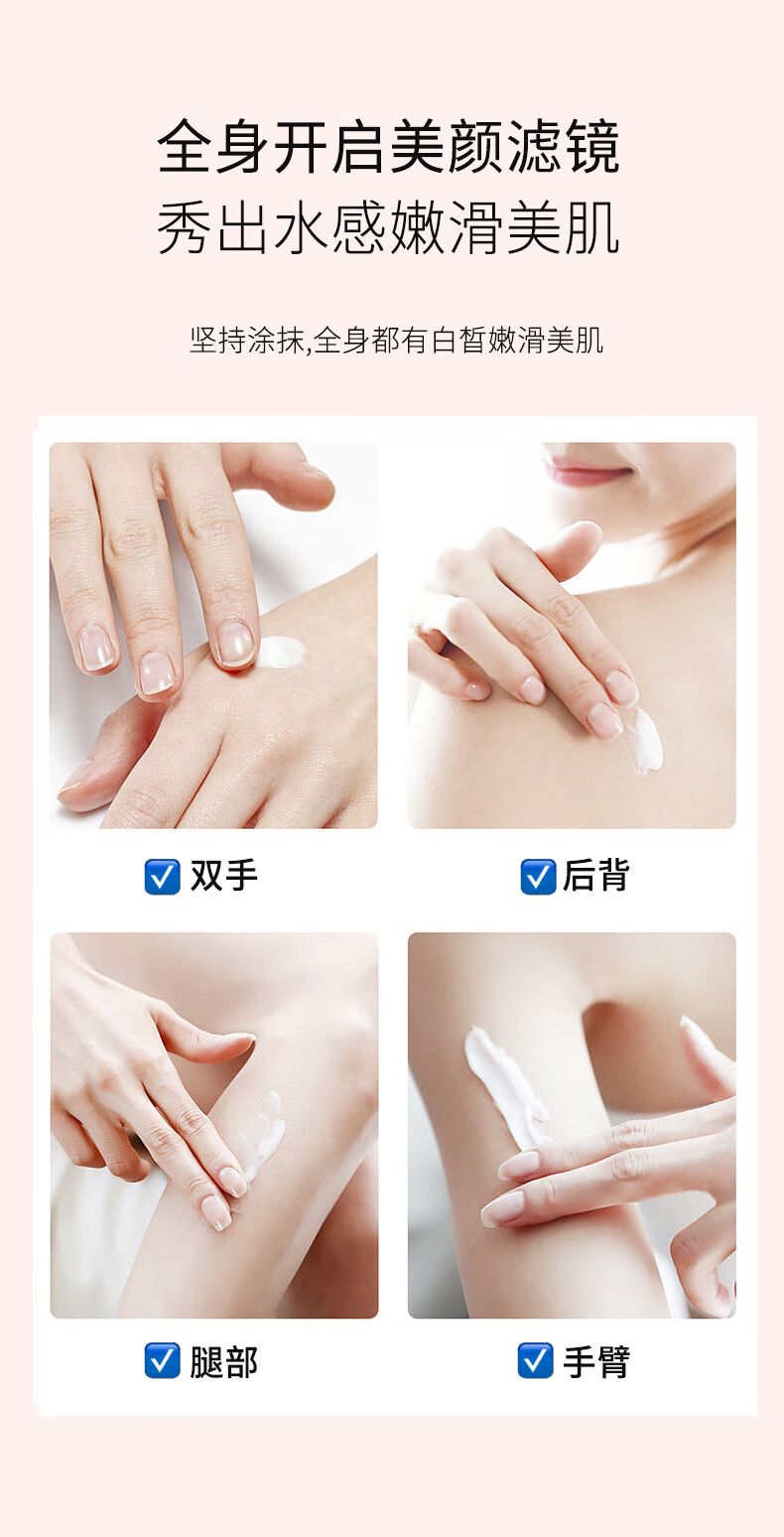 全身开启美颜滤镜
秀出水感嫩滑美肌

坚持涂抹,全身都有白皙嫩滑美肌

☑ 双手

☑ 后背

☑ 腿部

☑ 手臂