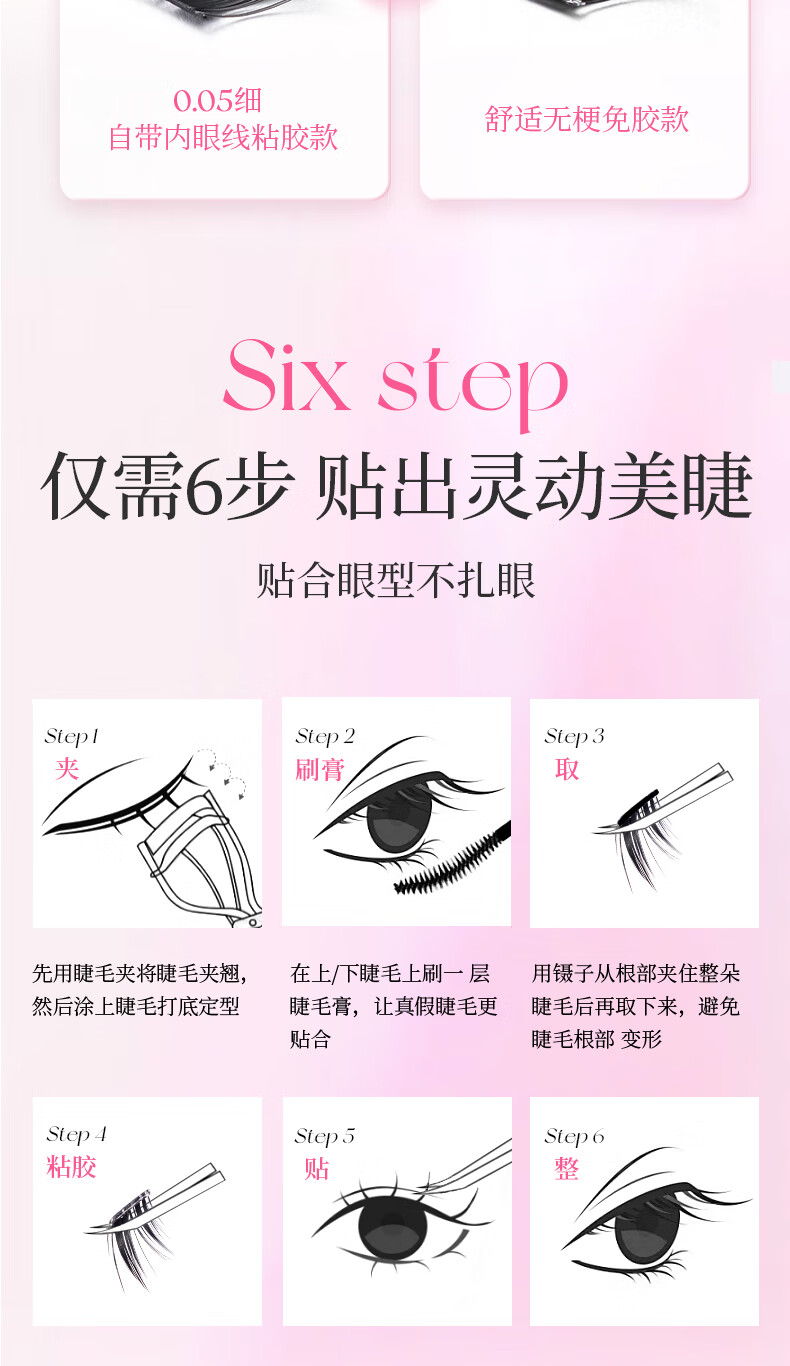 0.05细
自带内眼线粘胶款

舒适无梗免胶款

Six step

仅需6步 贴出灵动美睫

贴合眼型不扎眼

Step 1
夹

先用睫毛夹将睫毛夹翘，然后涂上睫毛打底定型

Step 2
刷膏

在上/下睫毛上刷一 层睫毛膏，让真假睫毛更贴合

Step 3
取

用镊子从根部夹住整朵睫毛后再取下来，避免睫毛根部 变形

Step 4
粘胶

Step 5
贴

Step 6
整