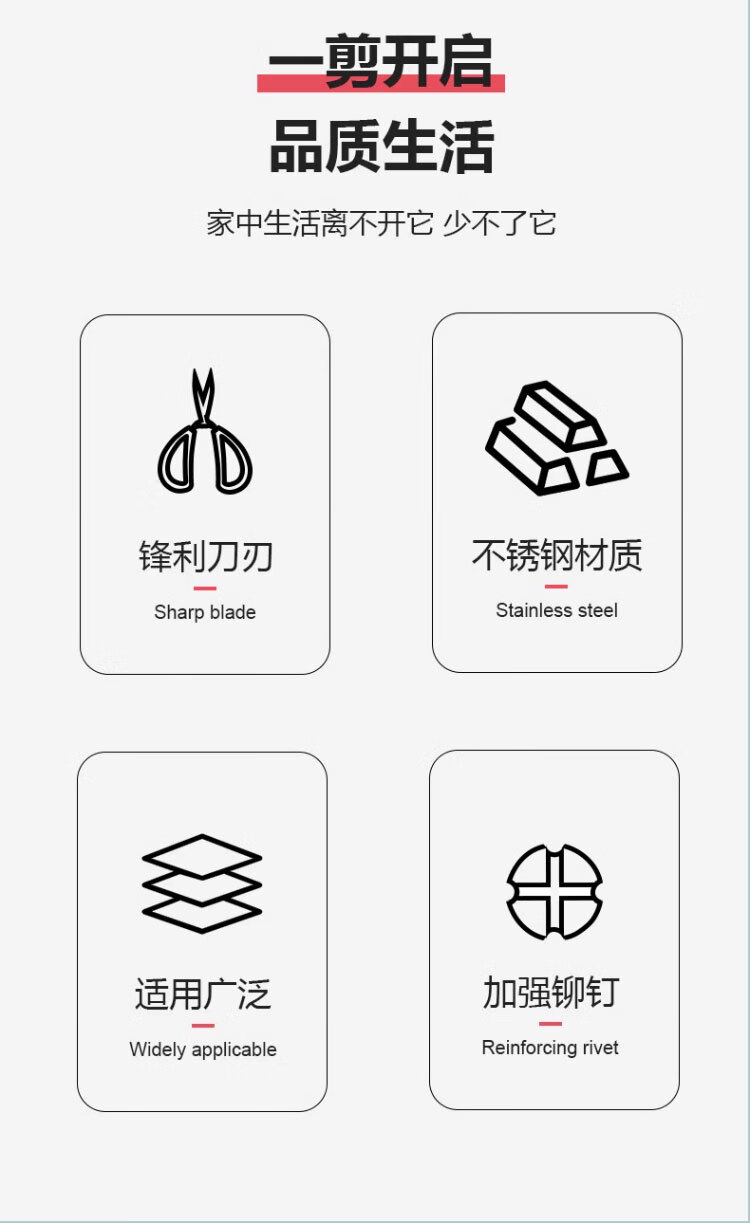 一剪开启

品质生活

家中生活离不开它 少不了它

锋利刀刃

Sharp blade

不锈钢材质

Stainless steel

适用广泛

Widely applicable

加强铆钉

Reinforcing rivet