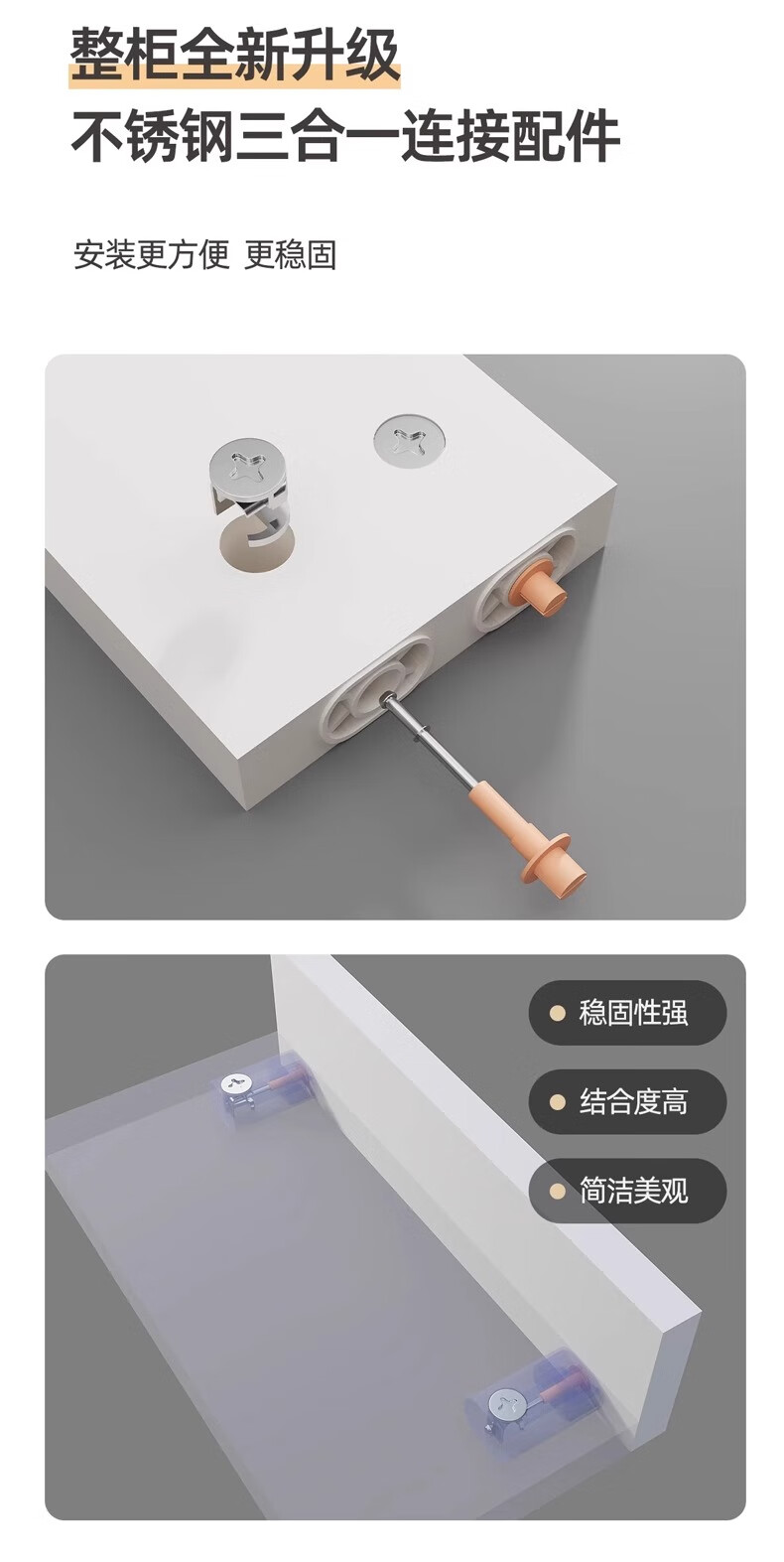 整柜全新升级
不锈钢三合一连接配件

安装更方便 更稳固

稳固性强

结合度高

简洁美观