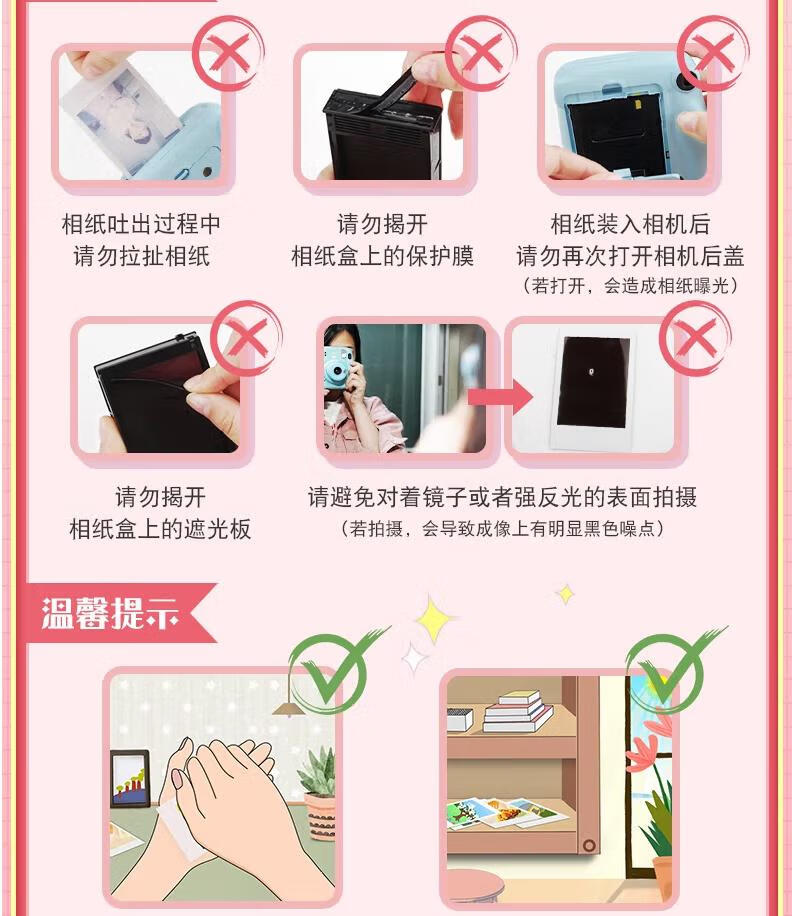 相纸吐出过程中
请勿拉扯相纸

请勿揭开
相纸盒上的保护膜

相纸装入相机后
请勿再次打开相机后盖
（若打开，会造成相纸曝光）

请勿揭开
相纸盒上的遮光板

请避免对着镜子或者强反光的表面拍摄
（若拍摄，会导致成像上有明显黑色噪点）

温馨提示