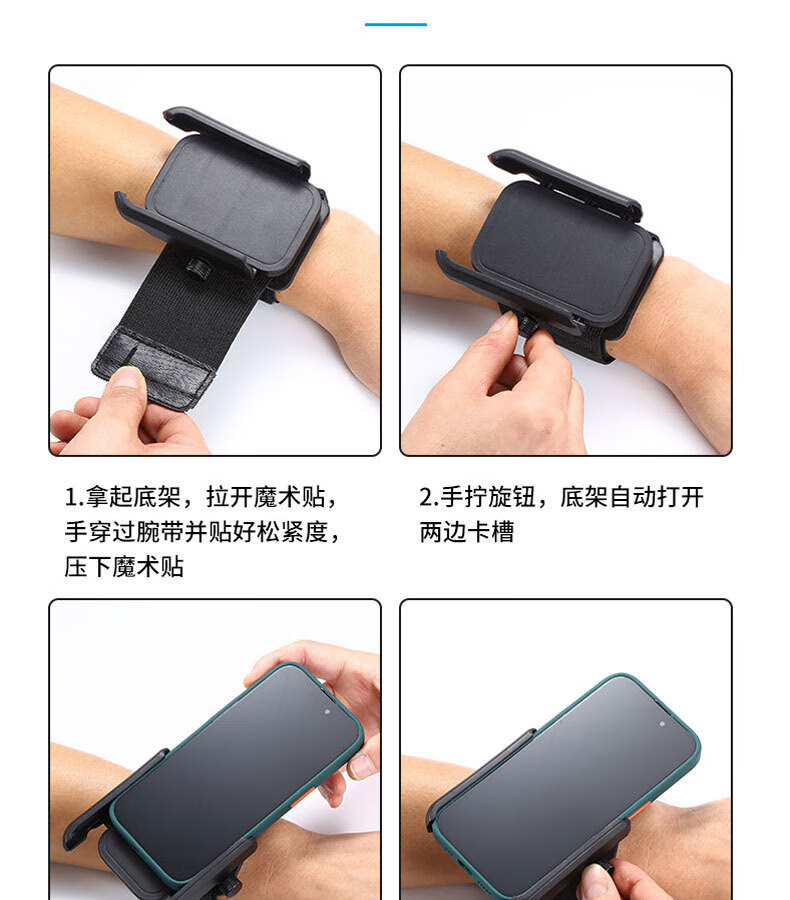 1.拿起底架，拉开魔术贴，手穿过腕带并贴好松紧度，压下魔术贴

2.手拧旋钮，底架自动打开两边卡槽