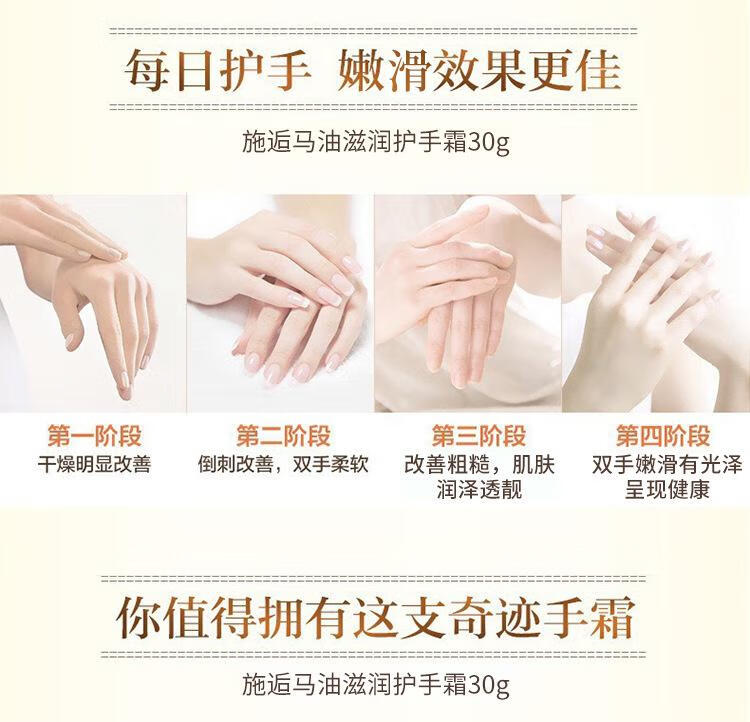 每日护手 嫩滑效果更佳

施逅马油滋润护手霜30g

第一阶段
干燥明显改善

第二阶段
倒刺改善，双手柔软

第三阶段
改善粗糙，肌肤润泽透靓

第四阶段
双手嫩滑有光泽呈现健康

你值得拥有这支奇迹手霜

施逅马油滋润护手霜30g