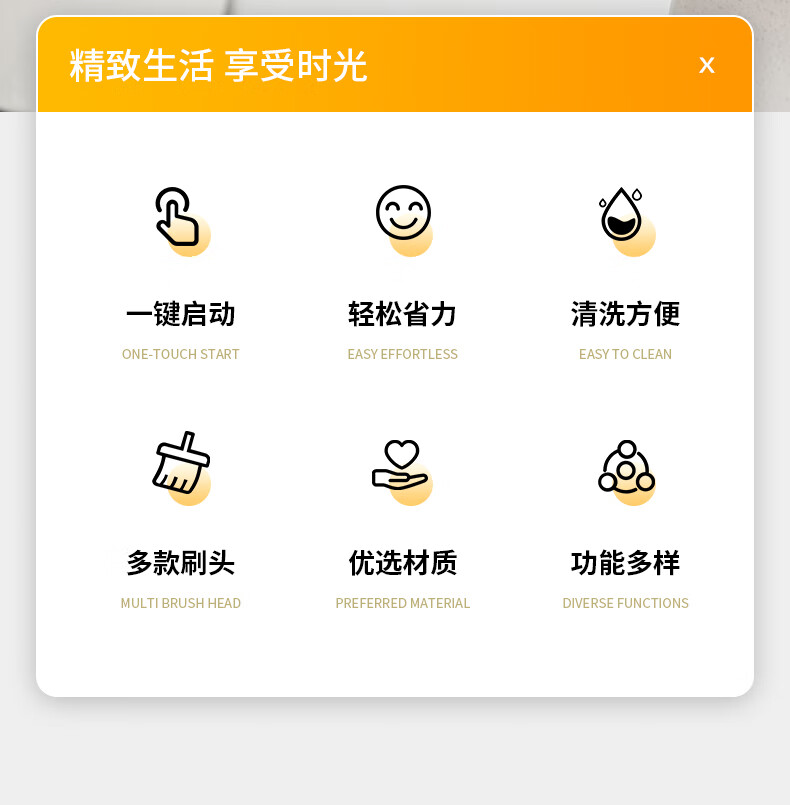 精致生活 享受时光

x

一键启动

ONE-TOUCH START

轻松省力

EASY EFFORTLESS

清洗方便

EASY TO CLEAN

多款刷头

MULTI BRUSH HEAD

优选材质

PREFERRED MATERIAL

功能多样

DIVERSE FUNCTIONS