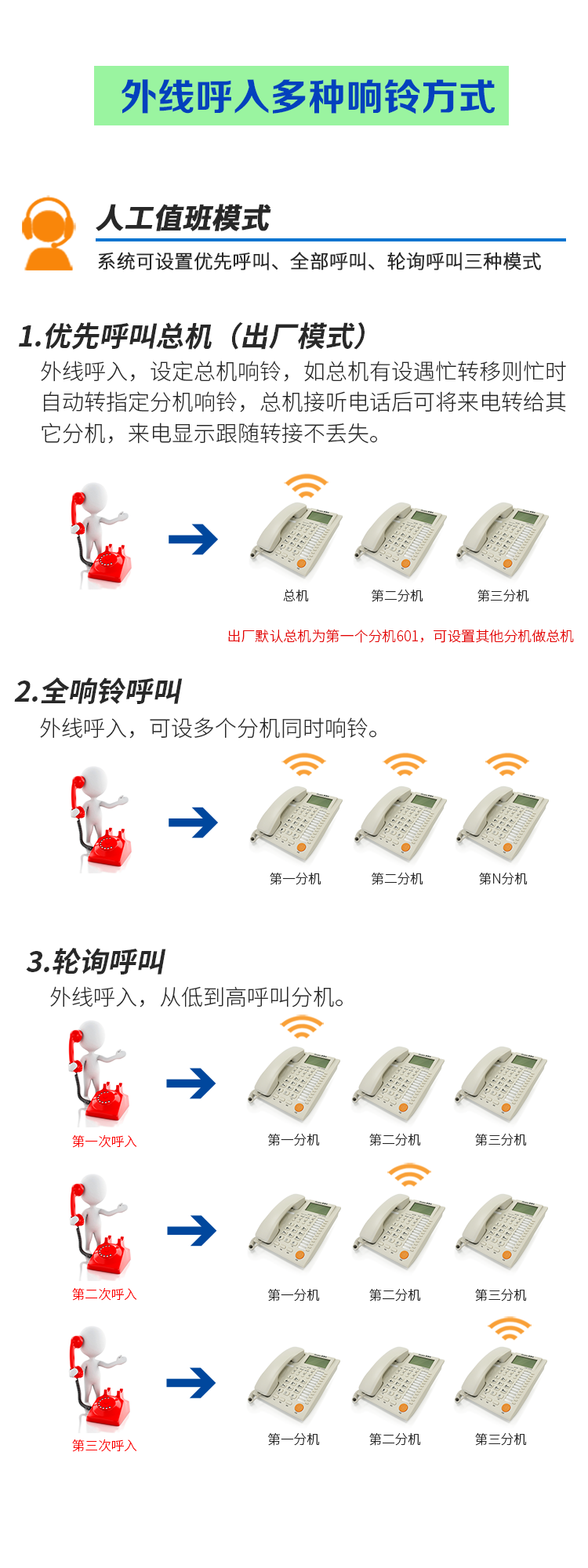 外线呼入多种响铃方式

人工值班模式

系统可设置优先呼叫、全部呼叫、轮询呼叫三种模式

1.优先呼叫总机（出厂模式）

外线呼入，设定总机响铃，如总机有设遇忙转移则忙时自动转指定分机响铃，总机接听电话后可将来电转给其它分机，来电显示跟随转接不丢失。

总机

第二分机

第三分机

出厂默认总机为第一个分机601，可设置其他分机做总机

2.全响铃呼叫

外线呼入，可设多个分机同时响铃。

第一分机

第二分机

第N分机

3.轮询呼叫

外线呼入，从低到高呼叫分机。

第一次呼入

第一分机

第二分机

第三分机

第二次呼入

第一分机

第二分机

第三分机

第三次呼入

第一分机

第二分机

第三分机