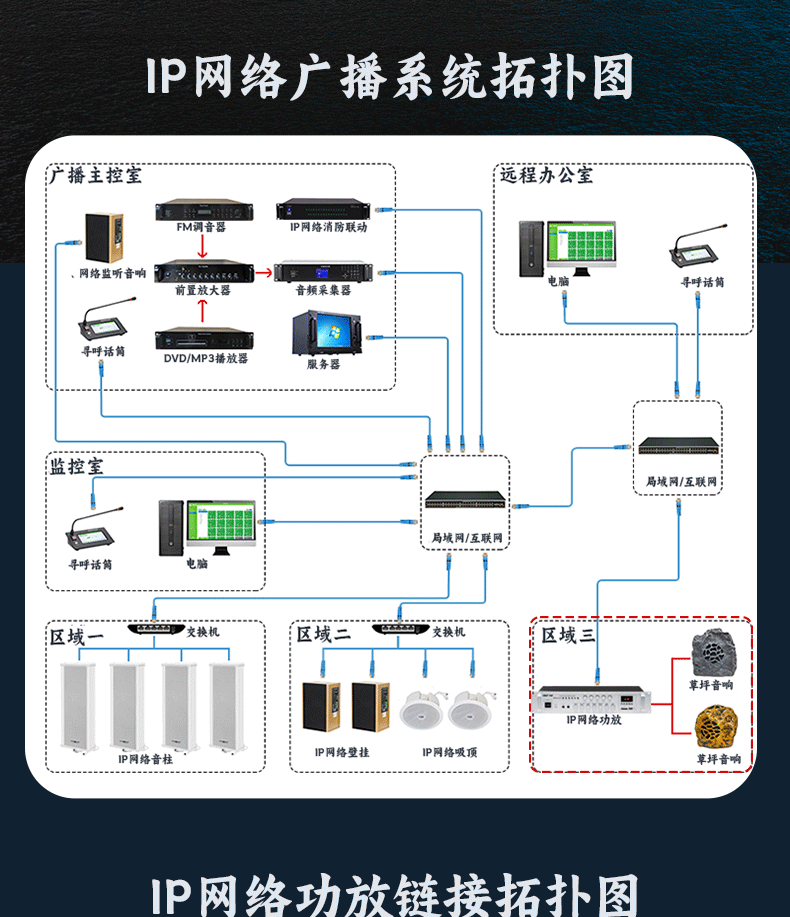 IP网络广播系统拓扑图

广播主控室

FM调音器

IP网络消防联动

、网络监听音响

前置放大器

音频采集器

寻呼话筒

DVD/MP3播放器

服务器

远程办公室

电脑

寻呼话筒

局域网/互联网

监控室

寻呼话筒

电脑

局域网/互联网

区域一

交换机

IP网络音柱

区域二

交换机

IP网络壁挂

IP网络吸顶

区域三

IP网络功放

草坪音响

草坪音响

IP网络功放链接拓扑图