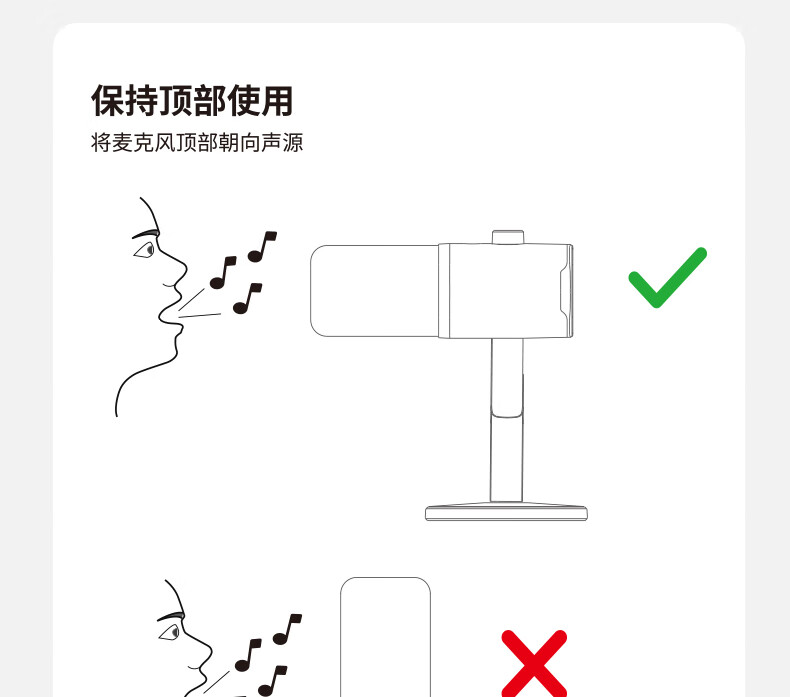 保持顶部使用

将麦克风顶部朝向声源