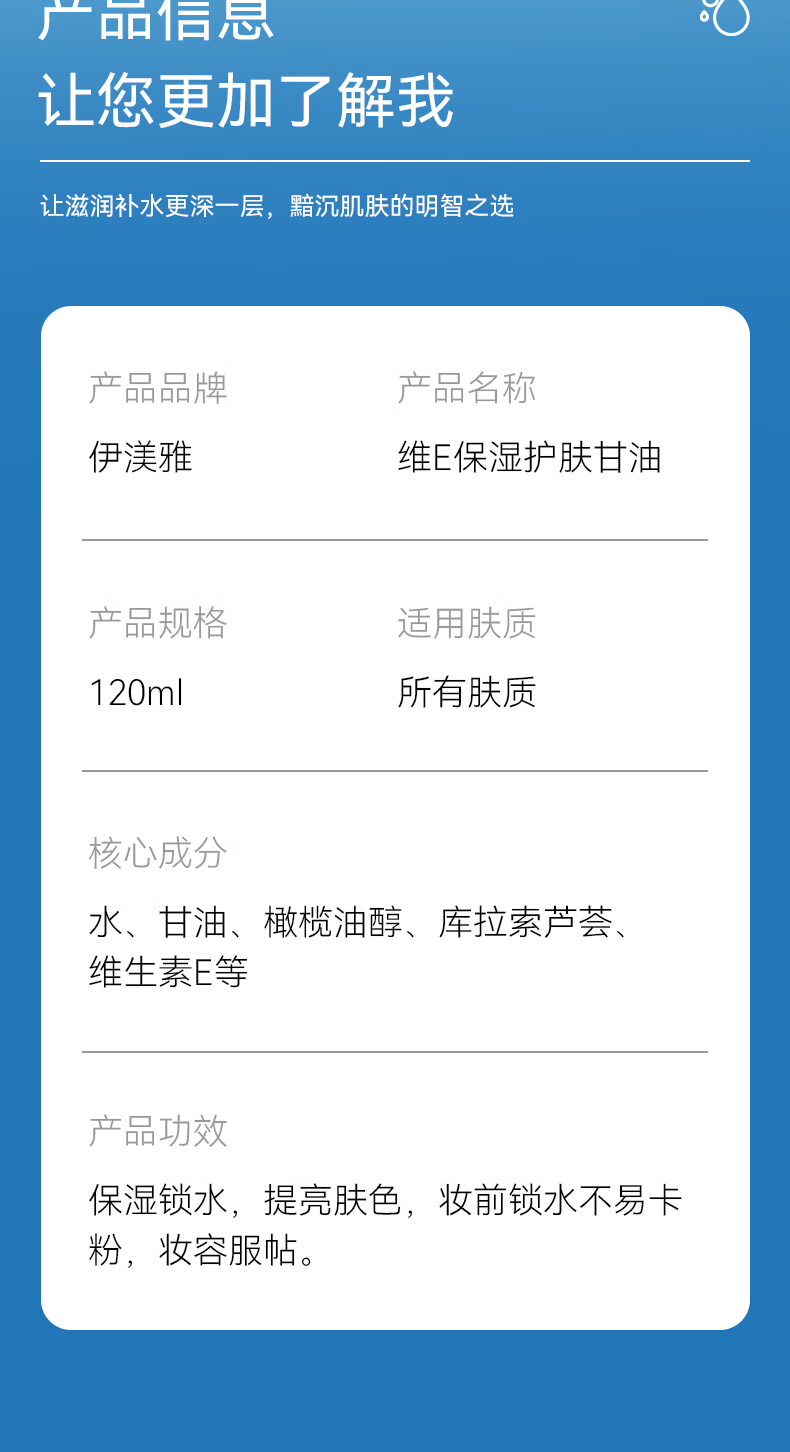 产品信息
让您更加了解我

让滋润补水更深一层，黯沉肌肤的明智之选

产品品牌
伊渼雅

产品名称
维E保湿护肤甘油

产品规格
120ml

适用肤质
所有肤质

核心成分
水、甘油、橄榄油醇、库拉索芦荟、维生素E等

产品功效
保湿锁水，提亮肤色，妆前锁水不易卡粉，妆容服帖。