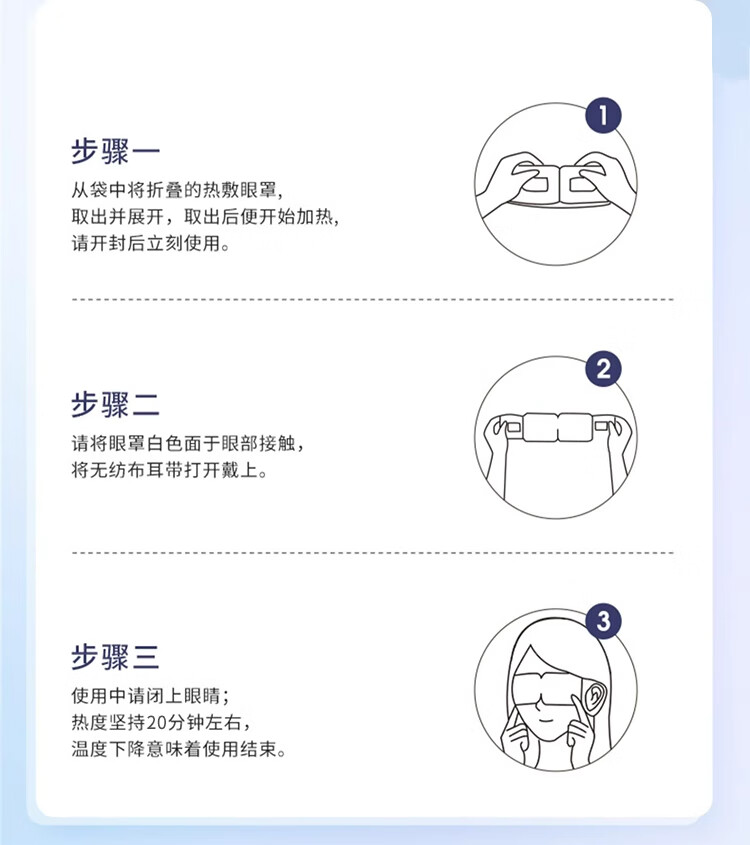 步骤一
从袋中将折叠的热敷眼罩，
取出并展开，取出后便开始加热，
请开封后立刻使用。

1

步骤二
请将眼罩白色面于眼部接触，
将无纺布耳带打开戴上。

2

步骤三
使用中请闭上眼睛；
热度坚持20分钟左右，
温度下降意味着使用结束。

3