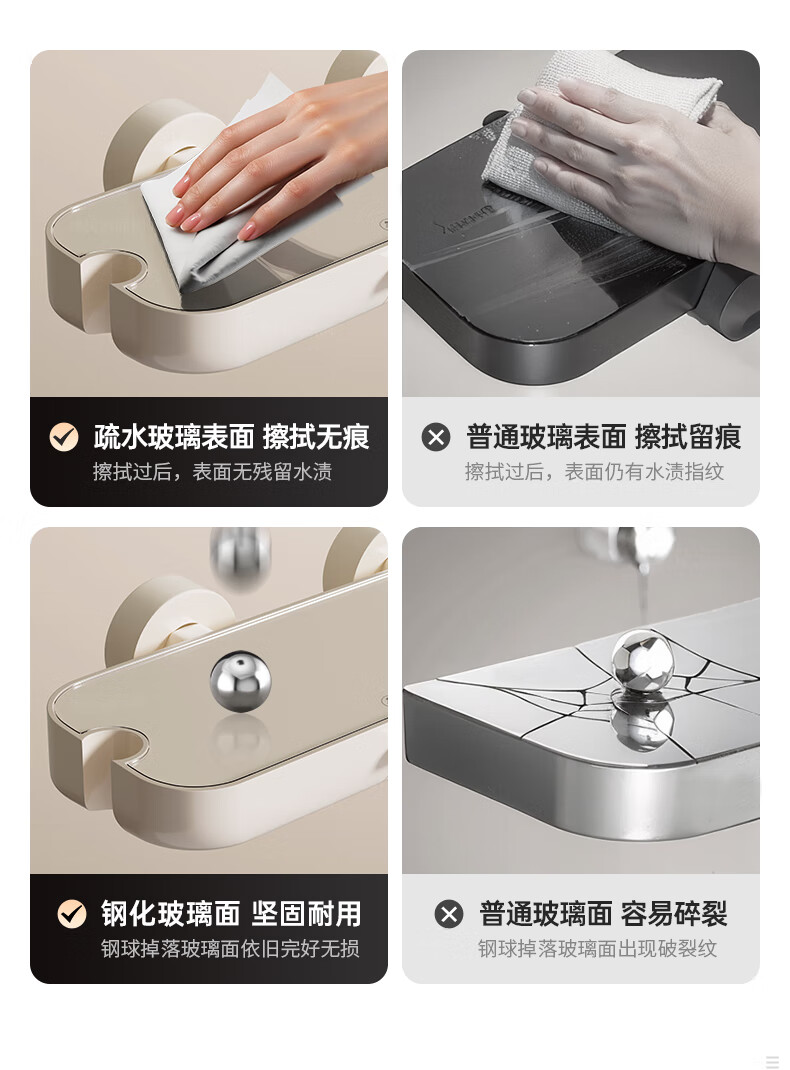 疏水玻璃表面 擦拭无痕
擦拭过后，表面无残留水渍

普通玻璃表面 擦拭留痕
擦拭过后，表面仍有水渍指纹

钢化玻璃面 坚固耐用
钢球掉落玻璃面依旧完好无损

普通玻璃面 容易碎裂
钢球掉落玻璃面出现破裂纹