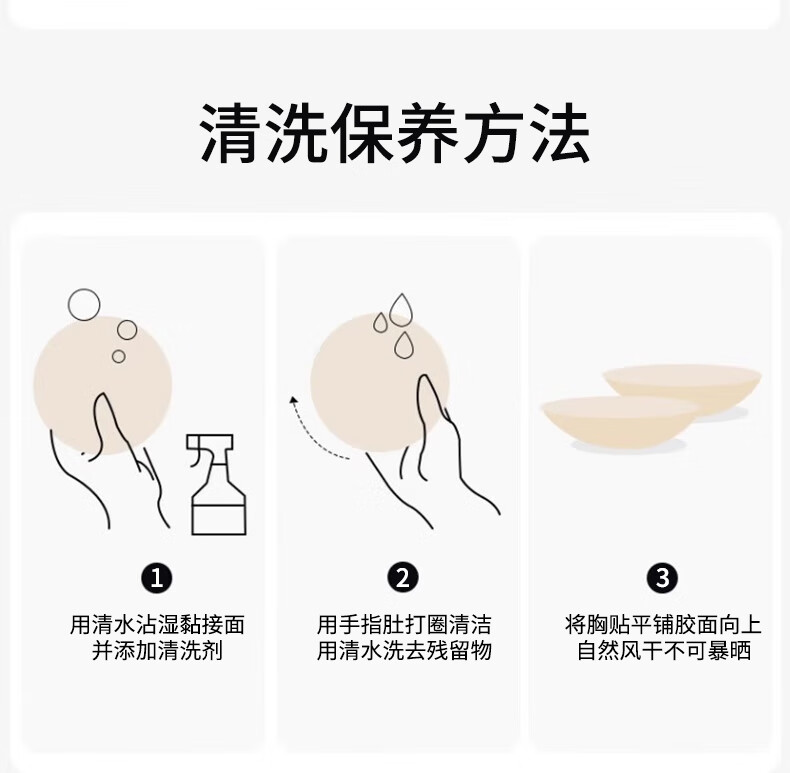 清洗保养方法

1
用清水沾湿黏接面
并添加清洗剂

2
用手指肚打圈清洁
用清水洗去残留物

3
将胸贴平铺胶面向上
自然风干不可暴晒