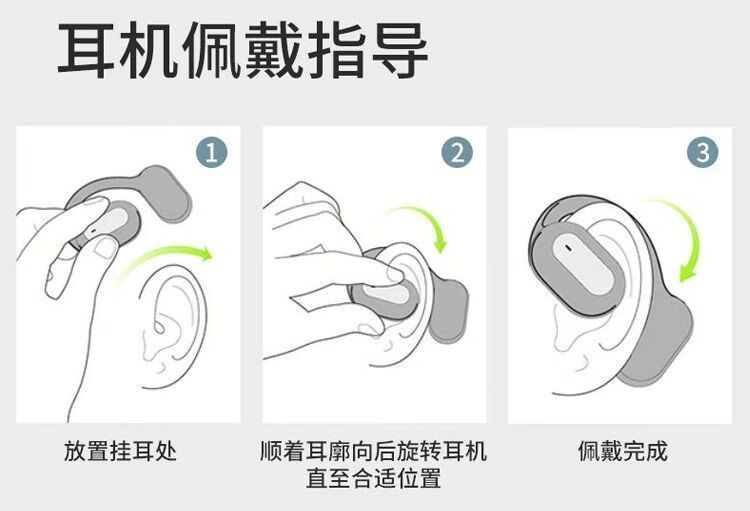 耳机佩戴指导

1

放置挂耳处

2

顺着耳廓向后旋转耳机直至合适位置

3

佩戴完成