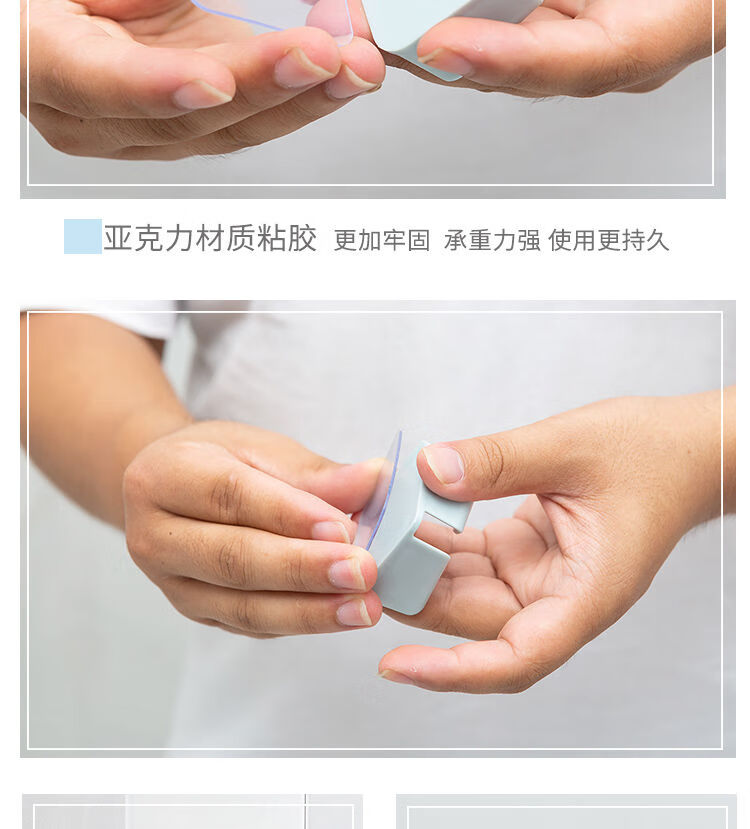 亚克力材质粘胶 更加牢固 承重力强 使用更持久