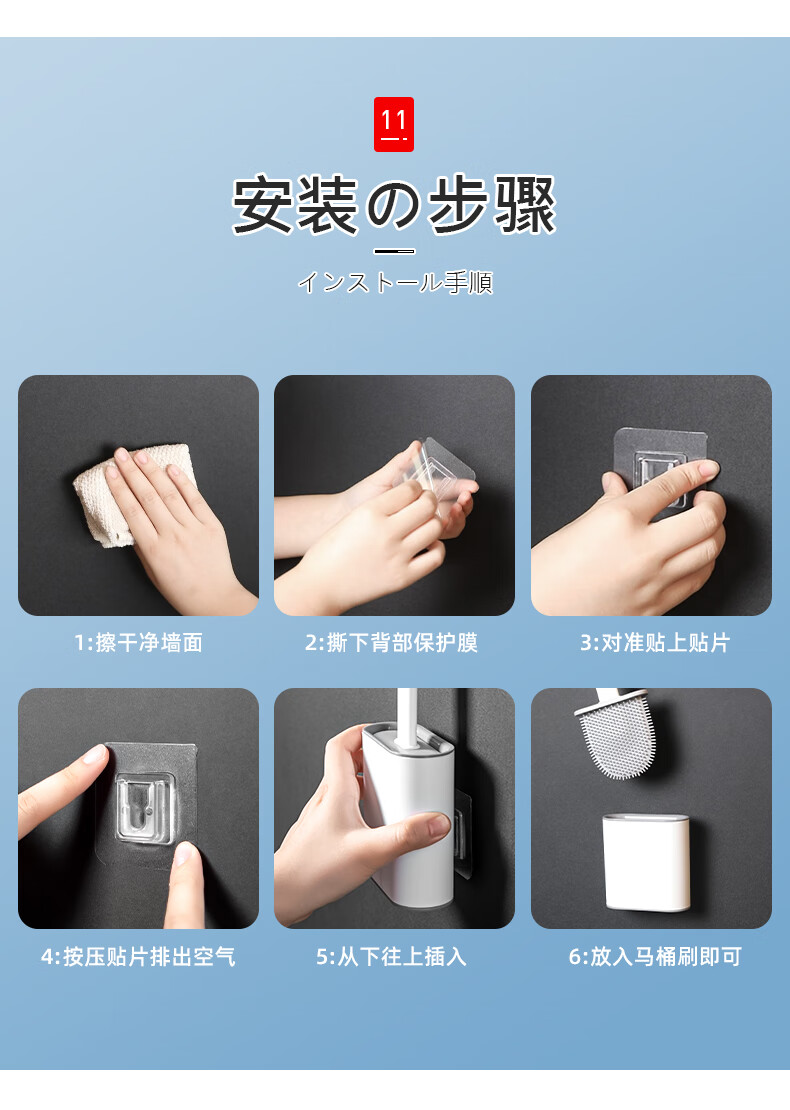 11

安装の步骤

インストール手順

1:擦干净墙面

2:撕下背部保护膜

3:对准贴上贴片

4:按压贴片排出空气

5:从下往上插入

6:放入马桶刷即可