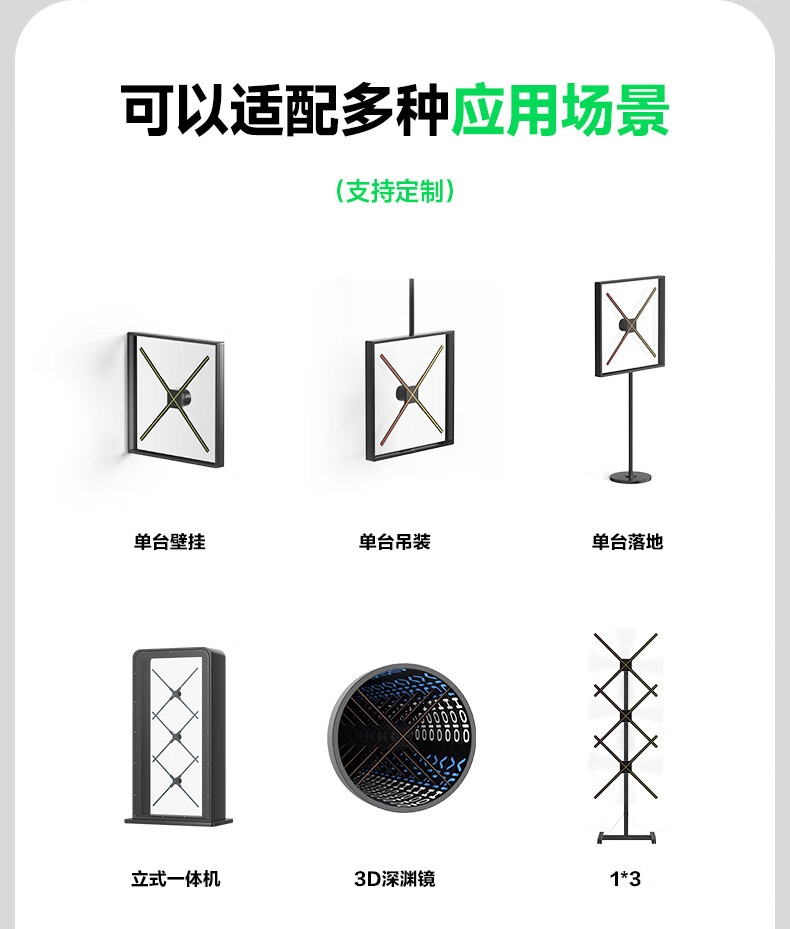 可以适配多种应用场景

（支持定制）

单台壁挂

单台吊装

单台落地

立式一体机

3D深渊镜

1*3