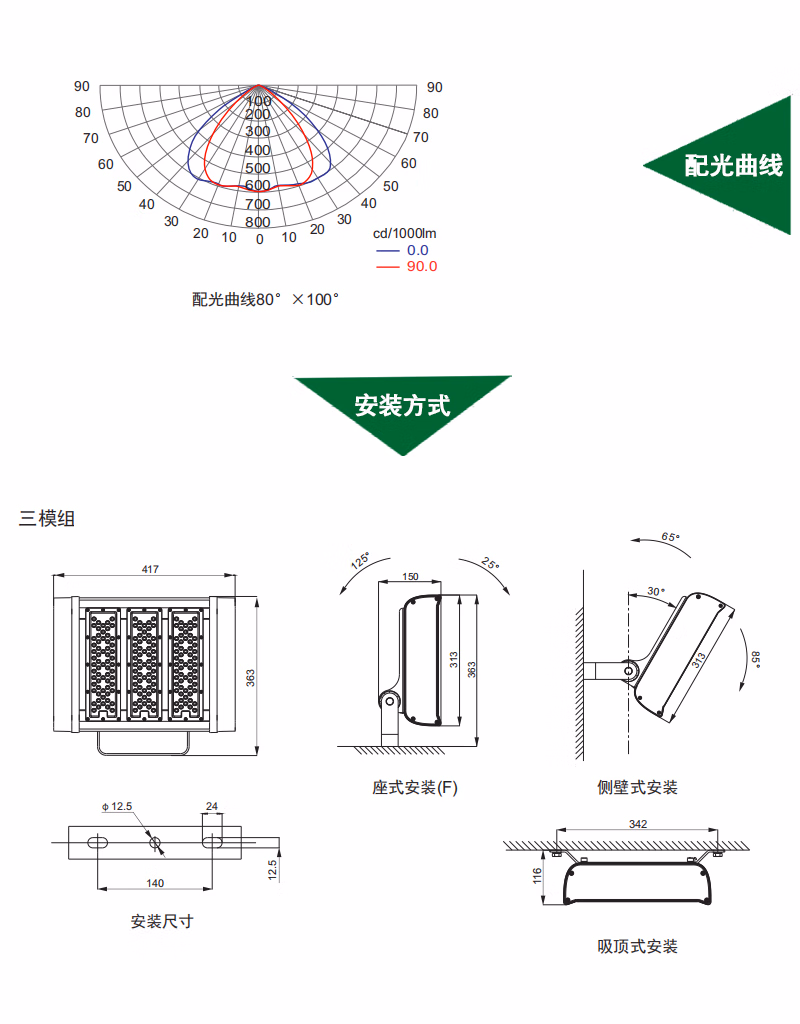 90
80
70
60
50
40
30
20
10
0
10
20
30
40
50
60
70
80
90
100
200
300
400
500
600
700
800
cd/1000lm
0.0
90.0

配光曲线80° ×100°

配光曲线

安装方式

三模组

417
363

125°
25°
150
313
363

65°
30°
313
85°

座式安装(F)

侧壁式安装

ϕ 12.5
24
140
12.5

安装尺寸

342
116

吸顶式安装