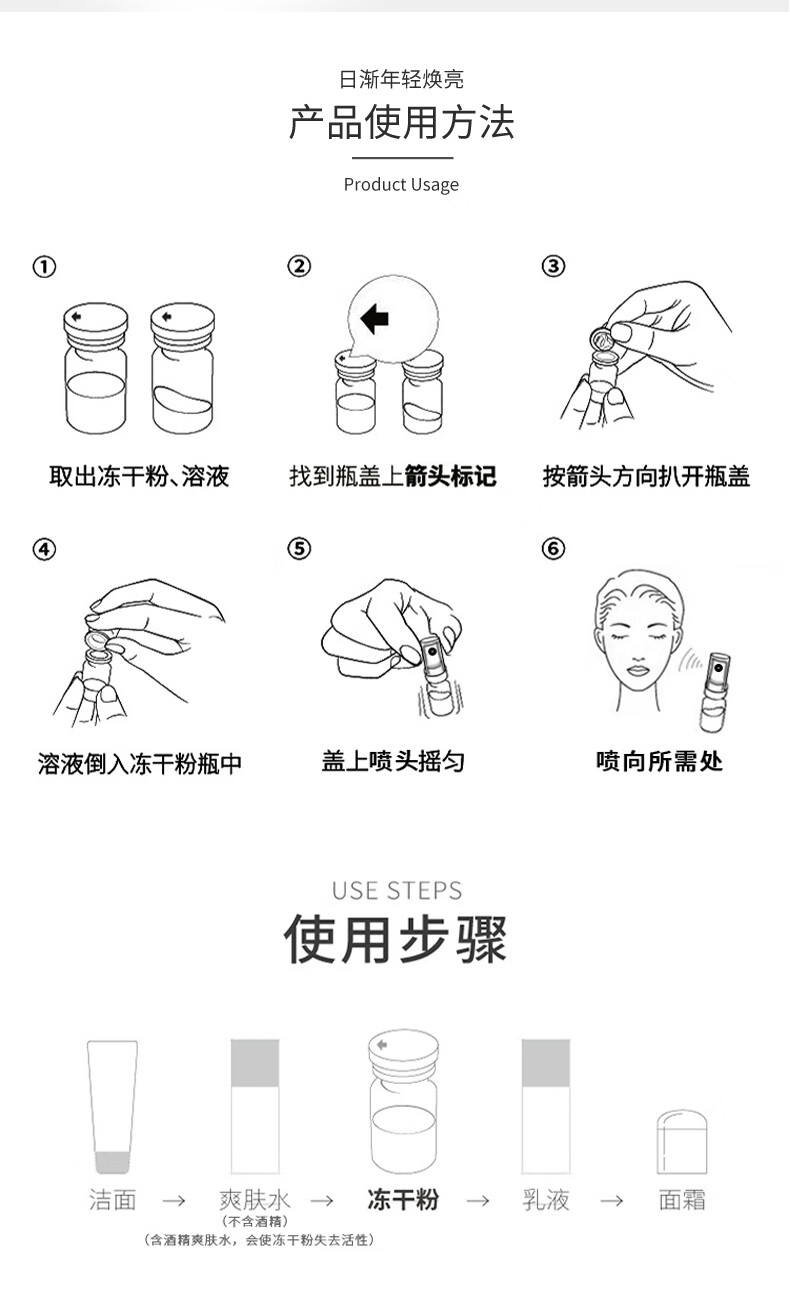 日渐年轻焕亮
产品使用方法
Product Usage

①
取出冻干粉、溶液

②
找到瓶盖上箭头标记

③
按箭头方向扒开瓶盖

④
溶液倒入冻干粉瓶中

⑤
盖上喷头摇匀

⑥
喷向所需处

USE STEPS
使用步骤

洁面 → 爽肤水 → 冻干粉 → 乳液 → 面霜
(不含酒精)
(含酒精爽肤水，会使冻干粉失去活性)