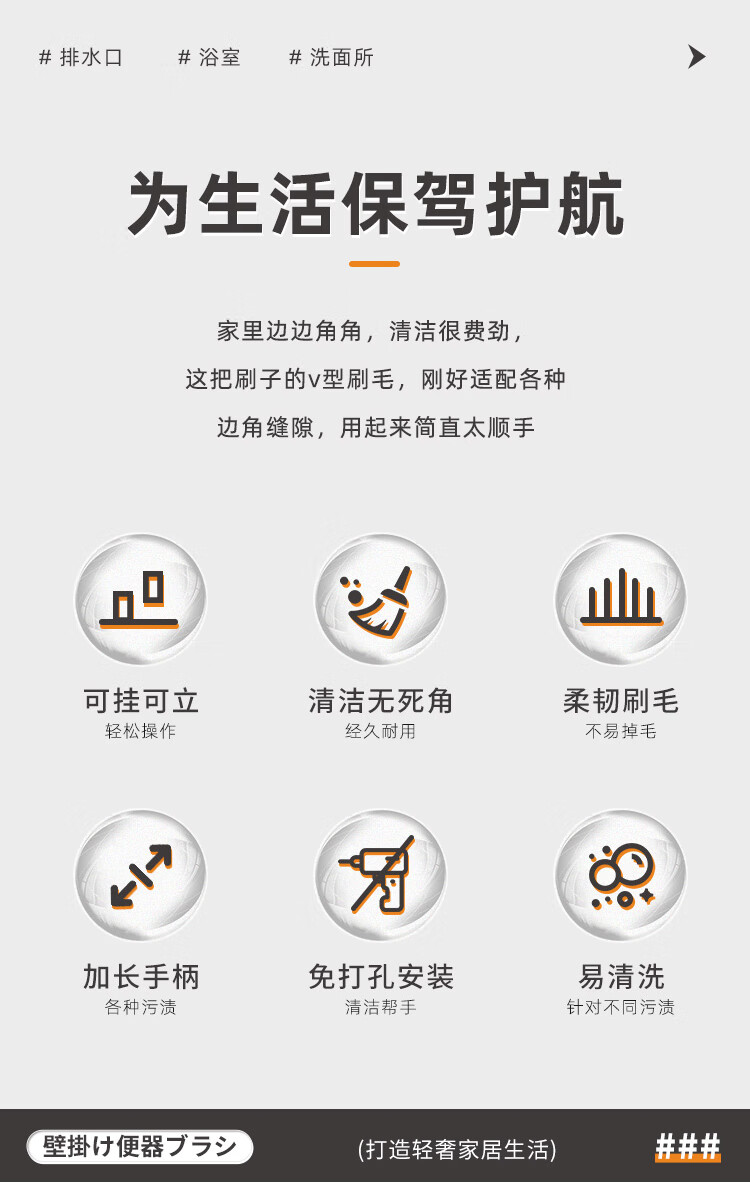 # 排水口 # 浴室 # 洗面所

为生活保驾护航

家里边边角角，清洁很费劲，
这把刷子的v型刷毛，刚好适配各种
边角缝隙，用起来简直太顺手

可挂可立
轻松操作

清洁无死角
经久耐用

柔韧刷毛
不易掉毛

加长手柄
各种污渍

免打孔安装
清洁帮手

易清洗
针对不同污渍

壁掛け便器ブラシ (打造轻奢家居生活) ###