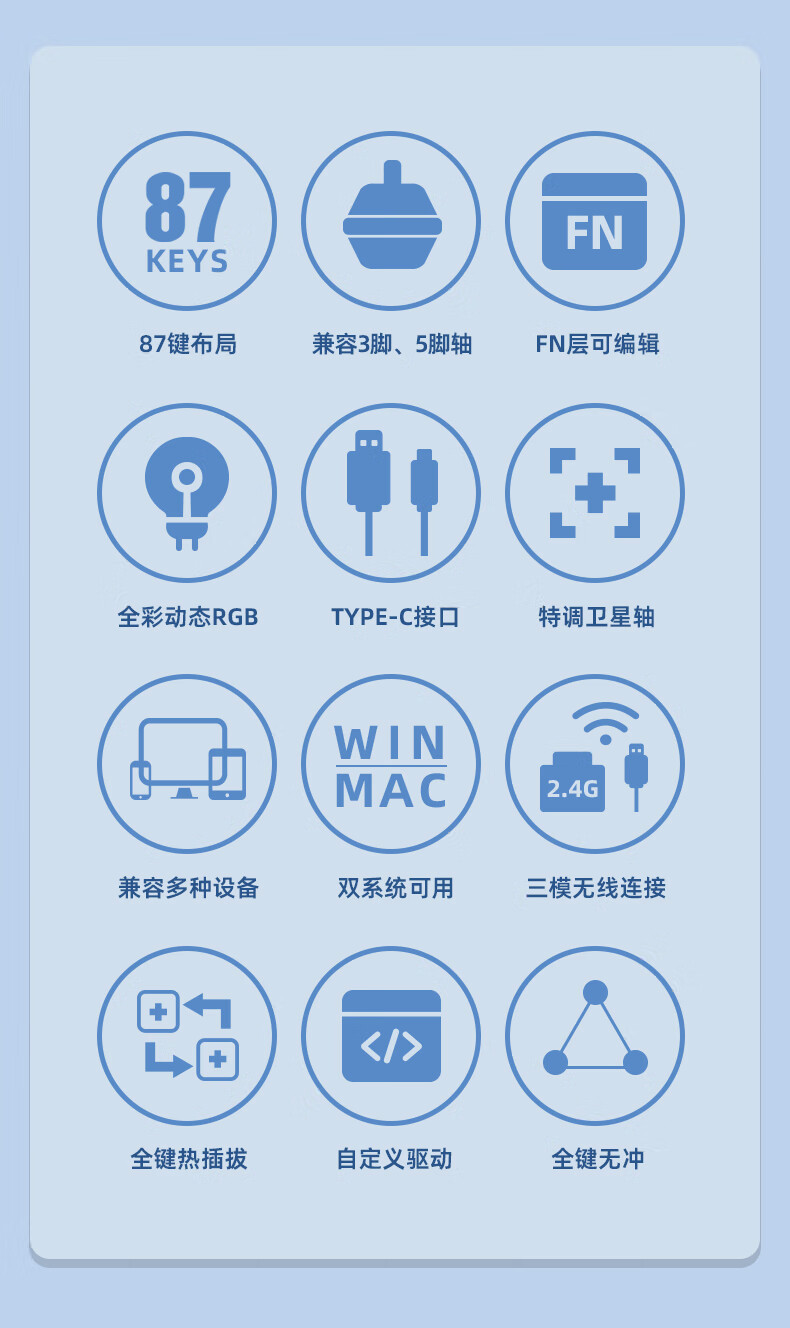 87
KEYS

87键布局

兼容3脚、5脚轴

FN

FN层可编辑

全彩动态RGB

TYPE-C接口

特调卫星轴

兼容多种设备

WIN
MAC

双系统可用

2.4G

三模无线连接

全键热插拔

自定义驱动

全键无冲