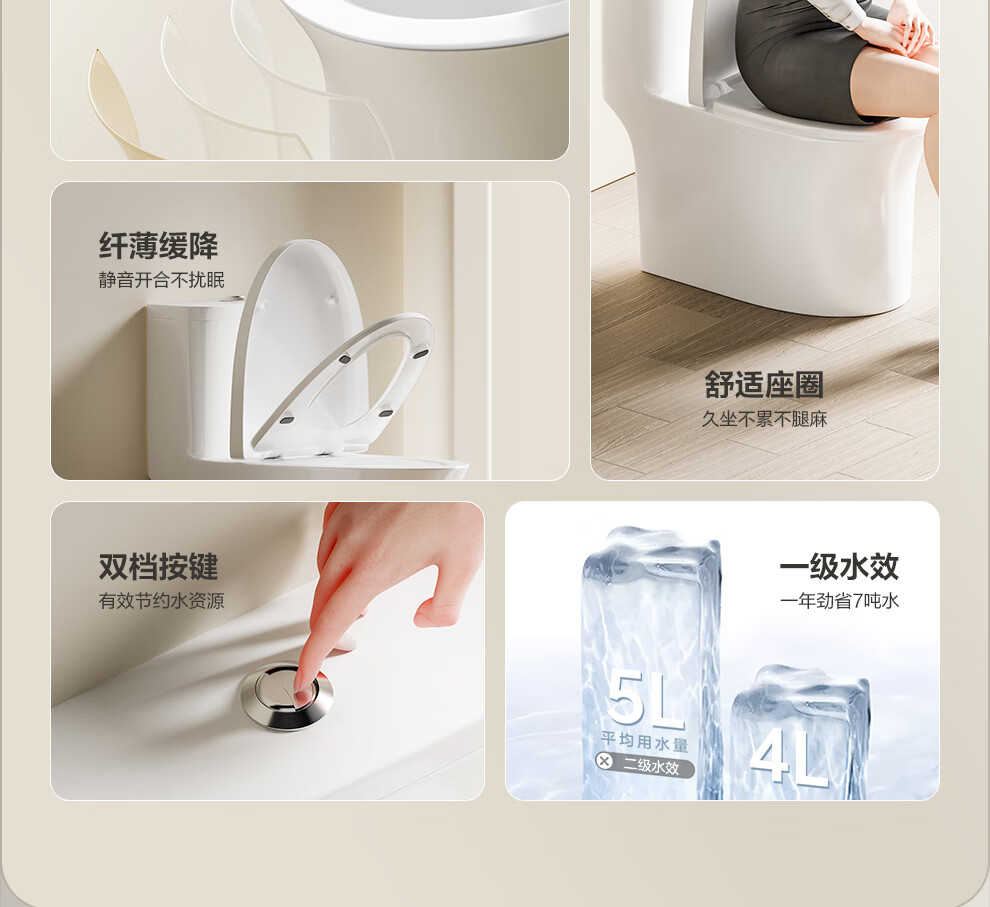 纤薄缓降
静音开合不扰眠

舒适座圈
久坐不累不腿麻

双档按键
有效节约水资源

一级水效
一年劲省7吨水

5L
平均用水量
二级水效

4L