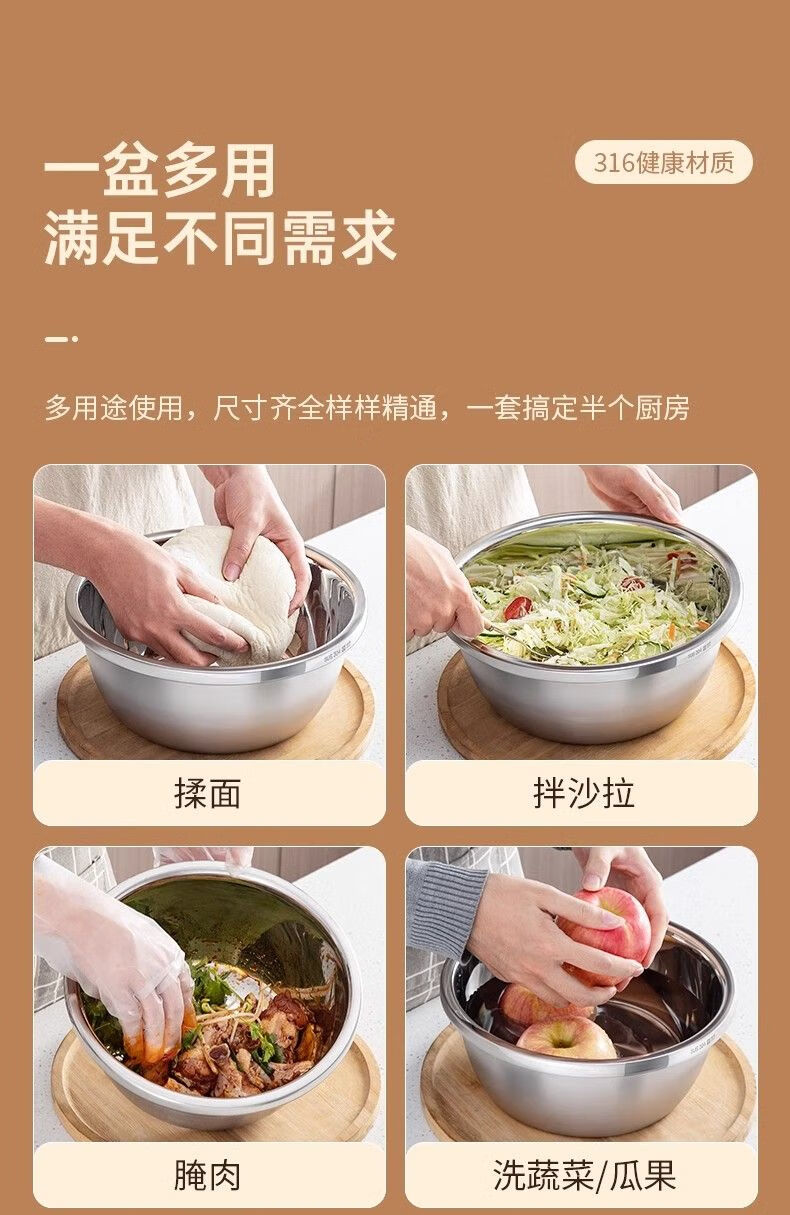 一盆多用
满足不同需求

316健康材质

多用途使用，尺寸齐全样样精通，一套搞定半个厨房

揉面

拌沙拉

腌肉

洗蔬菜/瓜果