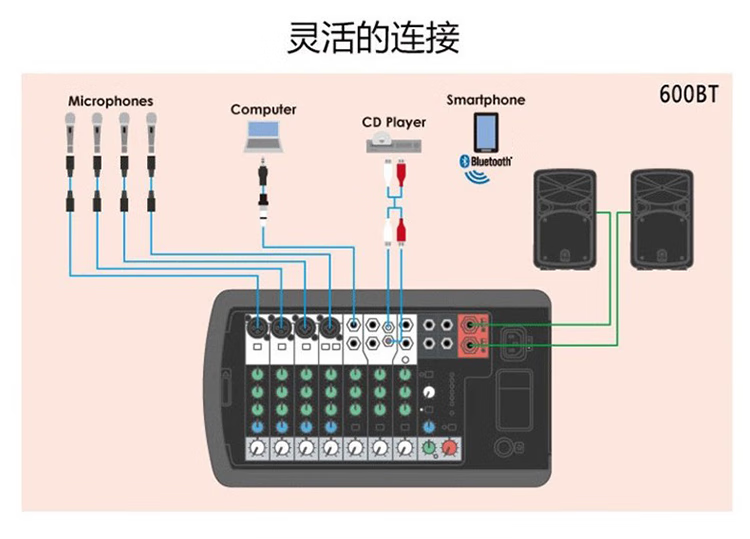 灵活的连接

600BT

Microphones

Computer

CD Player

Smartphone

Bluetooth