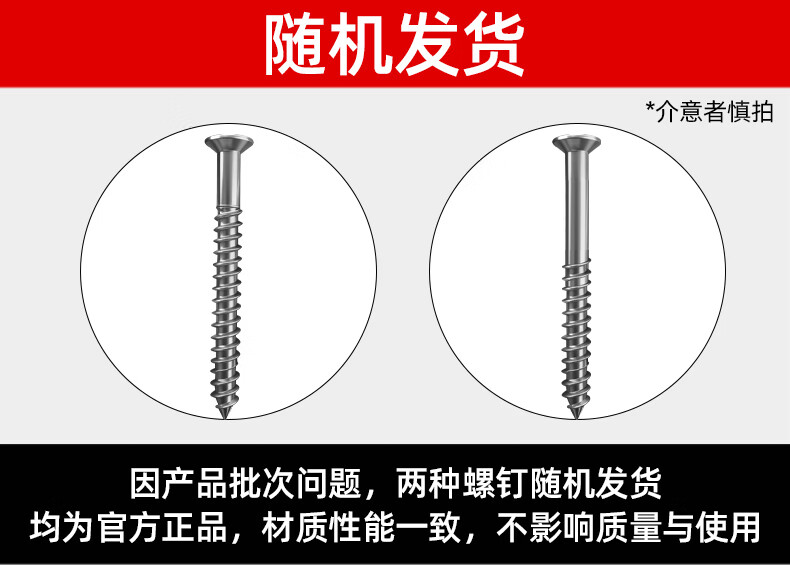 随机发货

*介意者慎拍

因产品批次问题，两种螺钉随机发货
均为官方正品，材质性能一致，不影响质量与使用