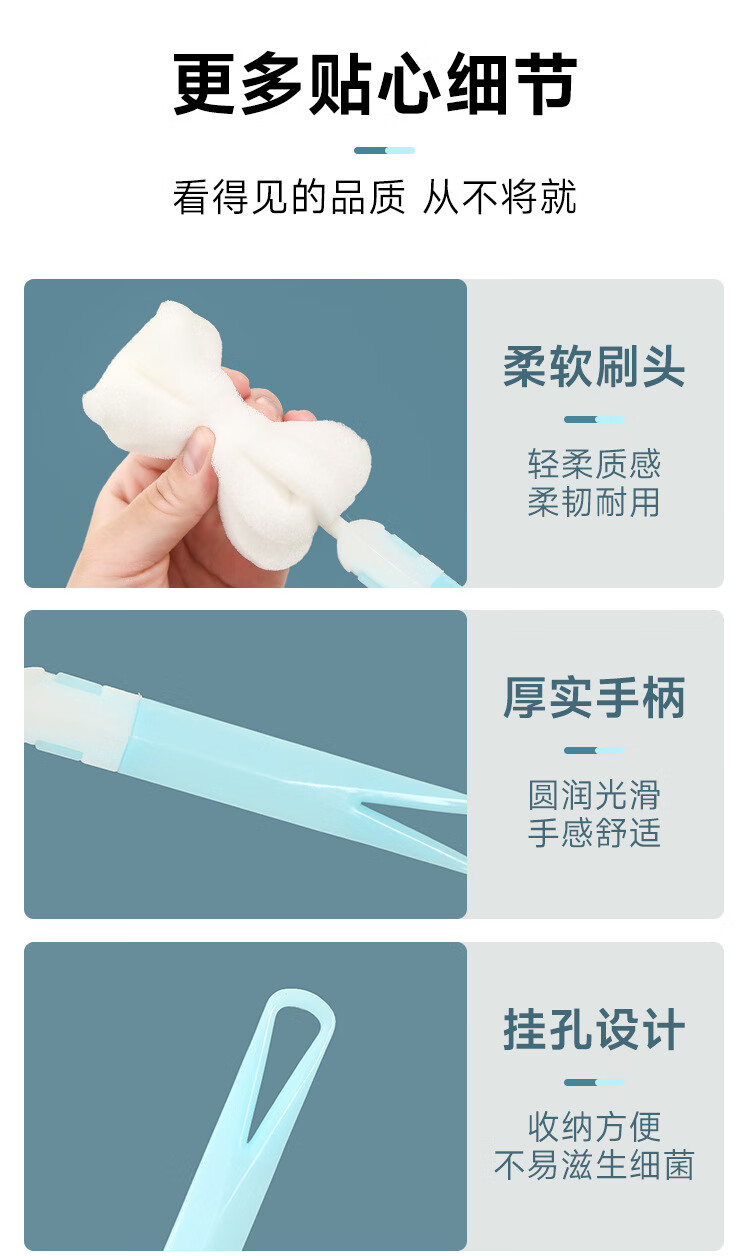 更多贴心细节

看得见的品质 从不将就

柔软刷头

轻柔质感
柔韧耐用

厚实手柄

圆润光滑
手感舒适

挂孔设计

收纳方便
不易滋生细菌