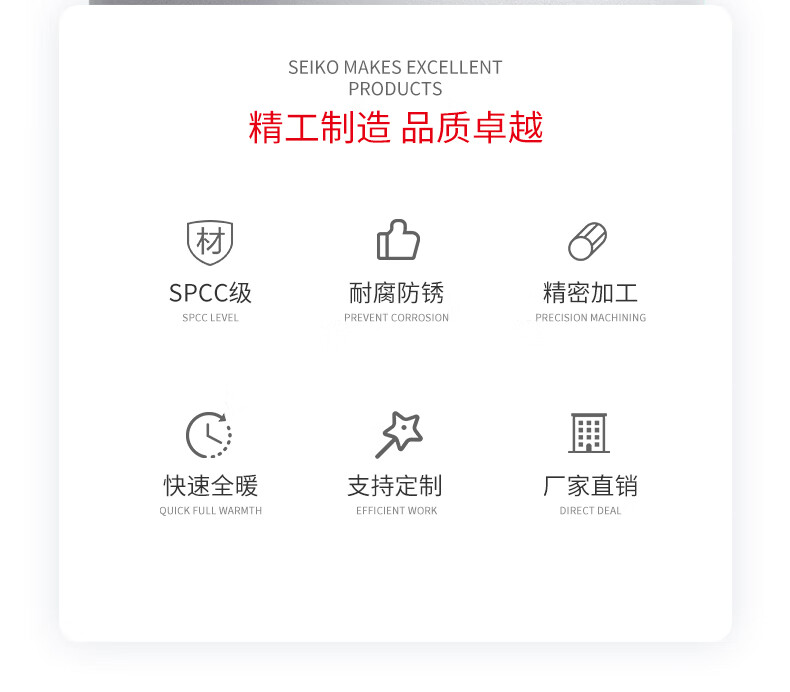 SEIKO MAKES EXCELLENT PRODUCTS
精工制造 品质卓越

材

SPCC级
SPCC LEVEL

耐腐防锈
PREVENT CORROSION

精密加工
PRECISION MACHINING

快速全暖
QUICK FULL WARMTH

支持定制
EFFICIENT WORK

厂家直销
DIRECT DEAL