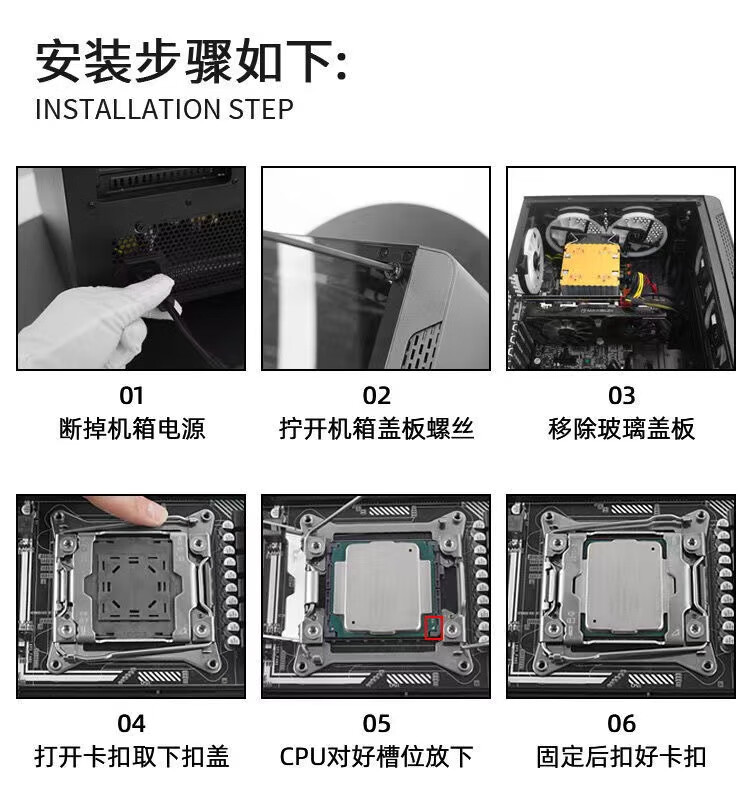 安装步骤如下:
INSTALLATION STEP

01
断掉机箱电源

02
拧开机箱盖板螺丝

03
移除玻璃盖板

04
打开卡扣取下扣盖

05
CPU对好槽位放下

06
固定后扣好卡扣