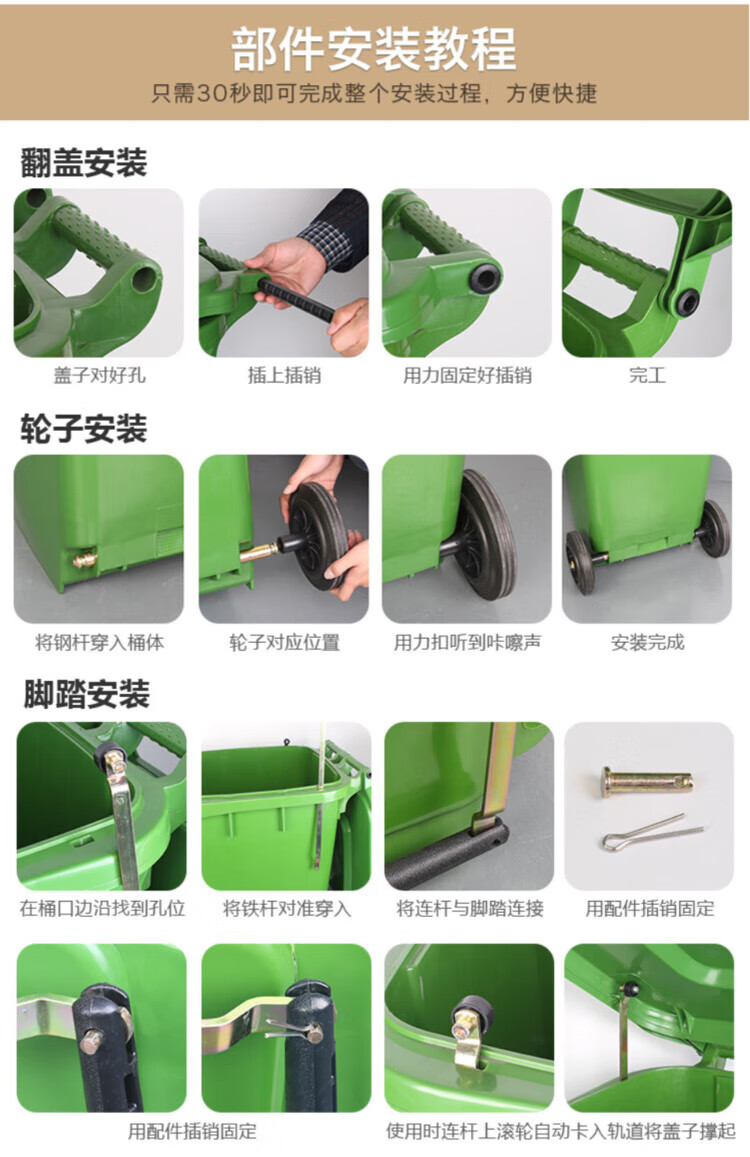 部件安装教程

只需30秒即可完成整个安装过程，方便快捷

翻盖安装

盖子对好孔

插上插销

用力固定好插销

完工

轮子安装

将钢杆穿入桶体

轮子对应位置

用力扣听到咔嚓声

安装完成

脚踏安装

在桶口边沿找到孔位

将铁杆对准穿入

将连杆与脚踏连接

用配件插销固定

用配件插销固定

使用时连杆上滚轮自动卡入轨道将盖子撑起