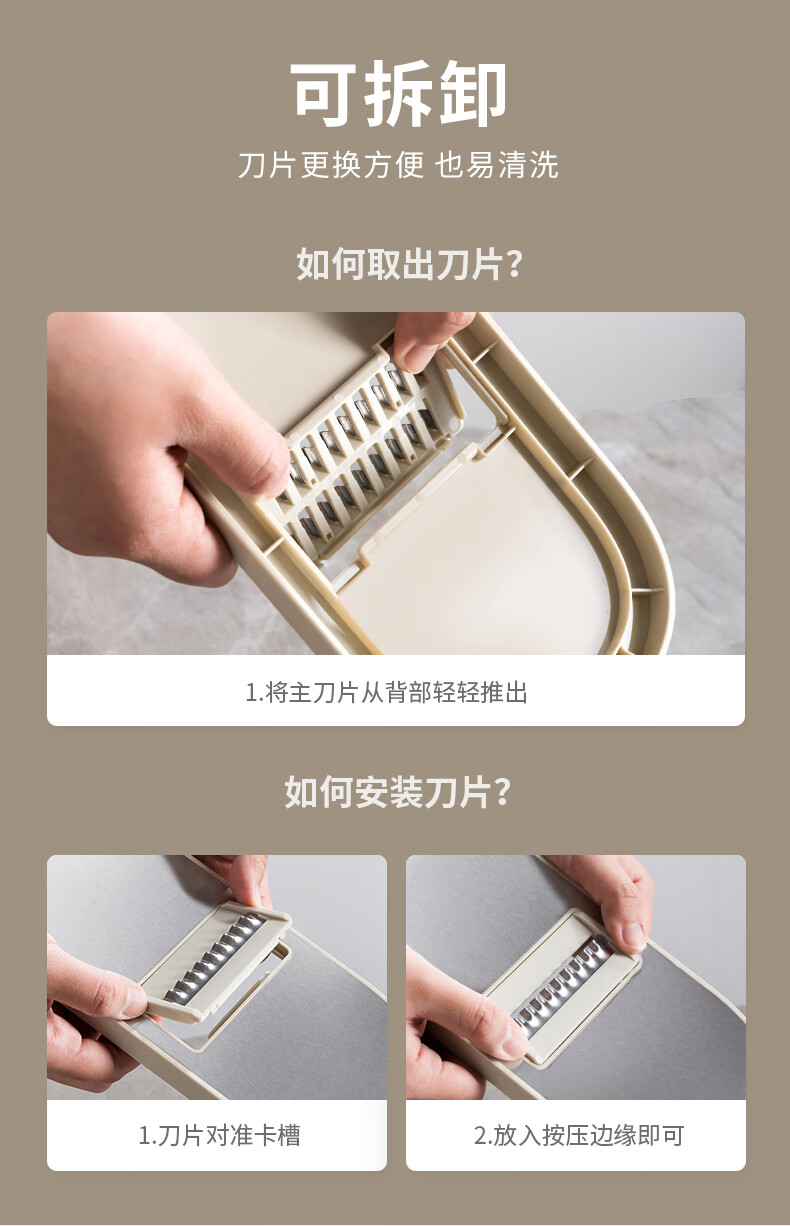 可拆卸

刀片更换方便 也易清洗

如何取出刀片?

1.将主刀片从背部轻轻推出

如何安装刀片?

1.刀片对准卡槽

2.放入按压边缘即可