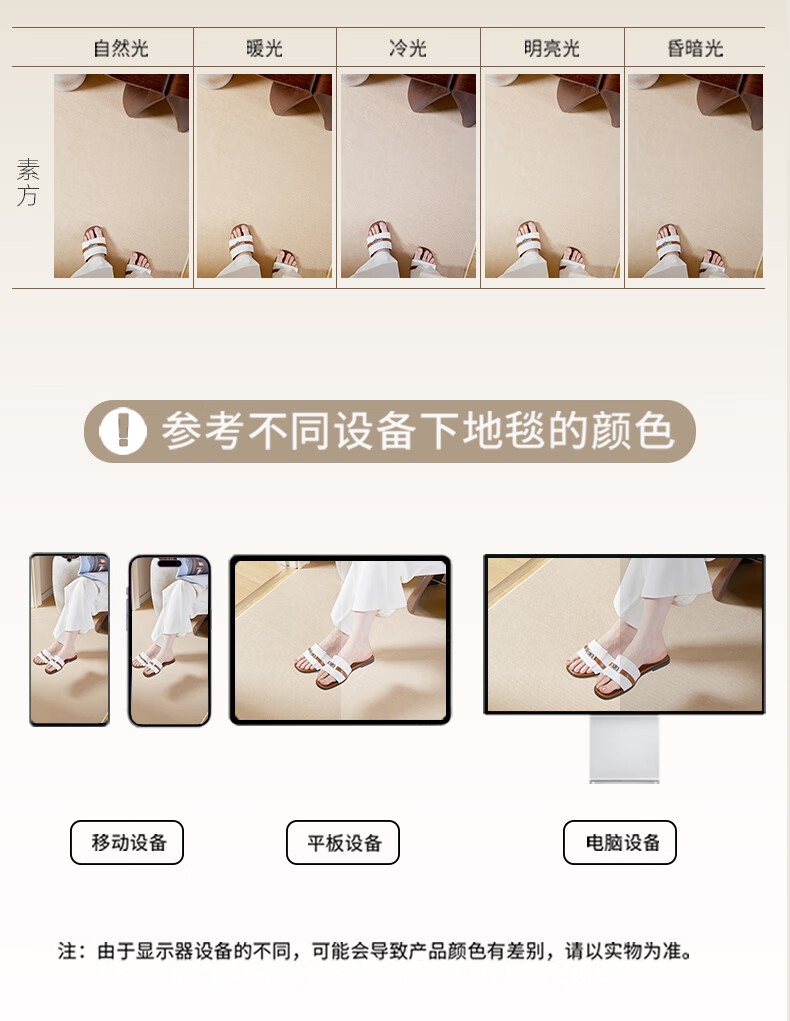 | | 自然光 | 暖光 | 冷光 | 明亮光 | 昏暗光 |
|---|---|---|---|---|---|
| 素方 | | | | | |

参考不同设备下地毯的颜色

移动设备

平板设备

电脑设备

注：由于显示器设备的不同，可能会导致产品颜色有差别，请以实物为准。