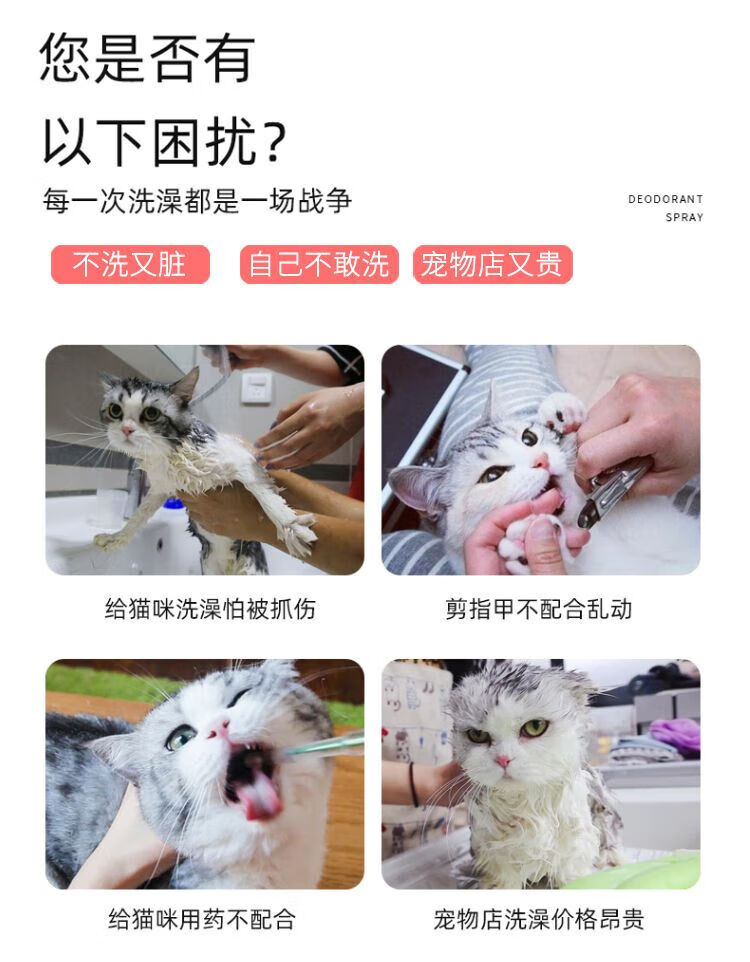 您是否有

以下困扰？

每一次洗澡都是一场战争

DEODORANT
SPRAY

不洗又脏　自己不敢洗　宠物店又贵

给猫咪洗澡怕被抓伤

剪指甲不配合乱动

给猫咪用药不配合

宠物店洗澡价格昂贵