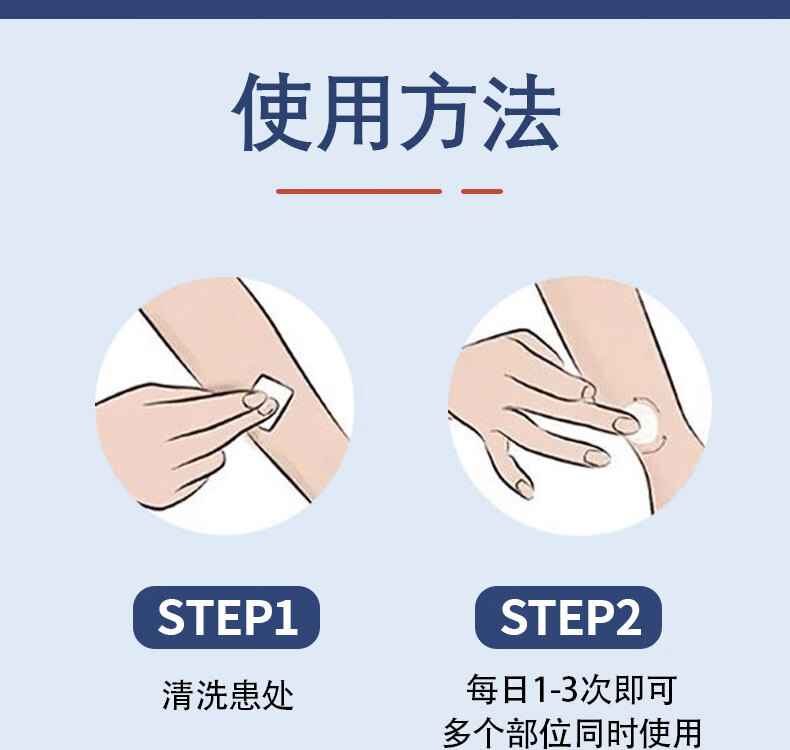 使用方法

STEP1

清洗患处

STEP2

每日1-3次即可
多个部位同时使用