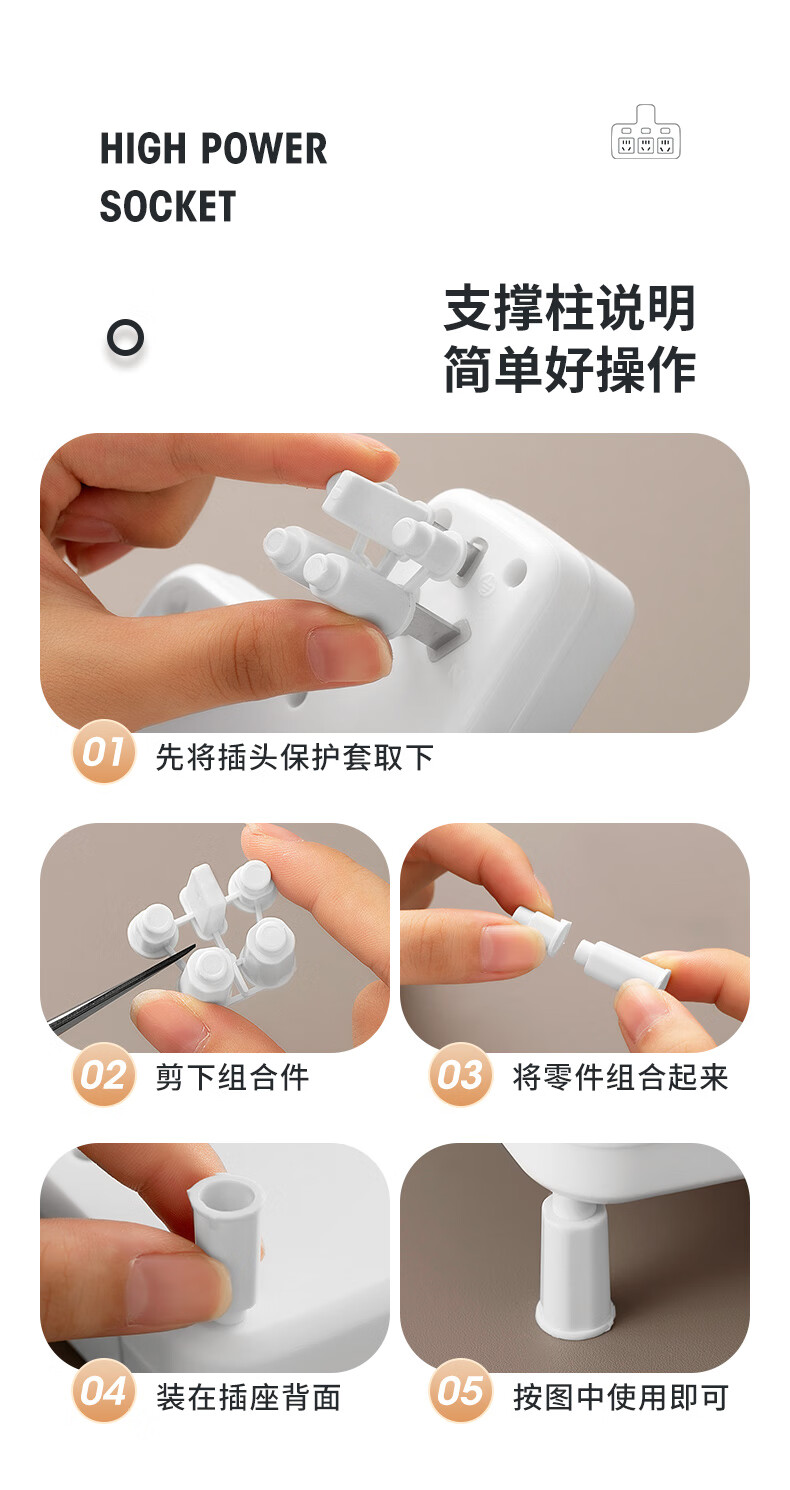 HIGH POWER
SOCKET

支撑柱说明
简单好操作

01 先将插头保护套取下

02 剪下组合件

03 将零件组合起来

04 装在插座背面

05 按图中使用即可