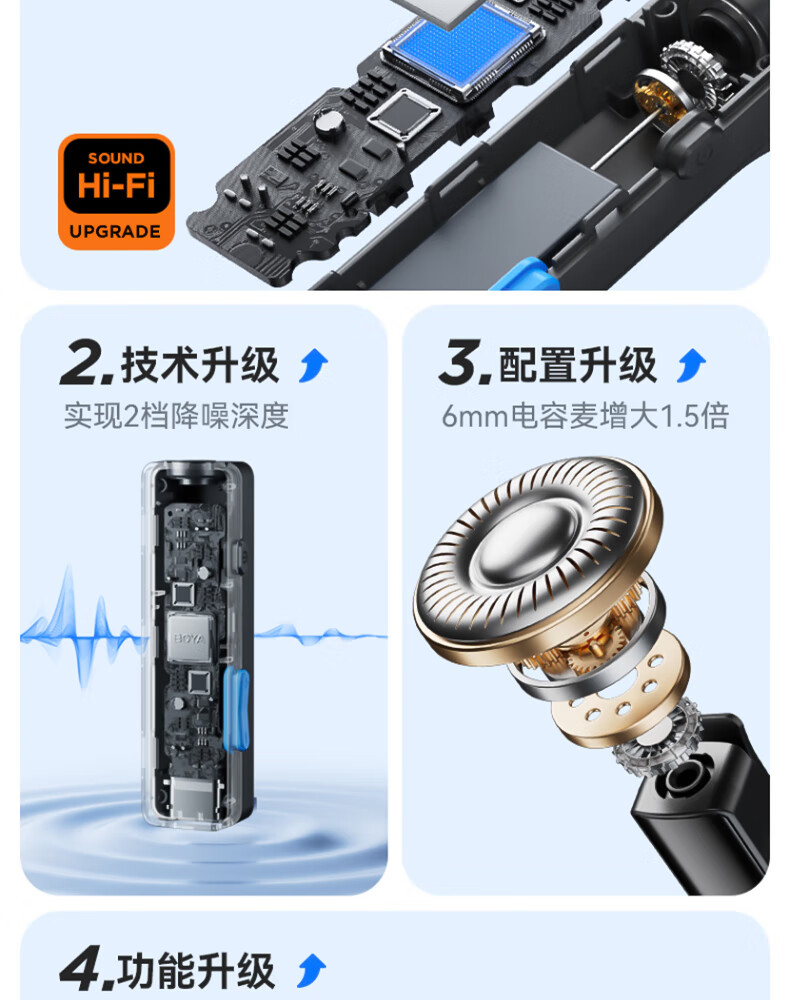 SOUND
Hi-Fi
UPGRADE

2.技术升级
实现2档降噪深度

BOYA

3.配置升级
6mm电容麦增大1.5倍

4.功能升级