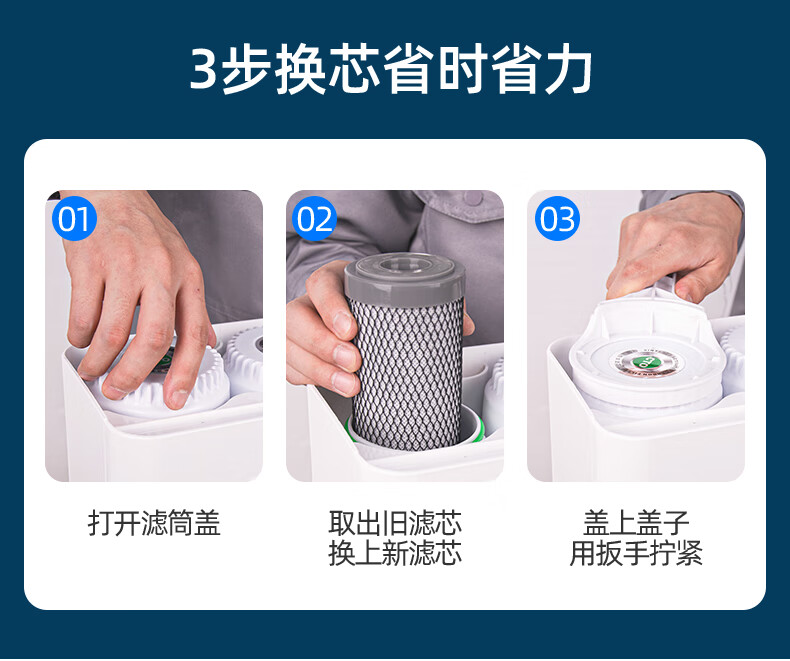 3步换芯省时省力

01

打开滤筒盖

02

取出旧滤芯
换上新滤芯

03

盖上盖子
用扳手拧紧