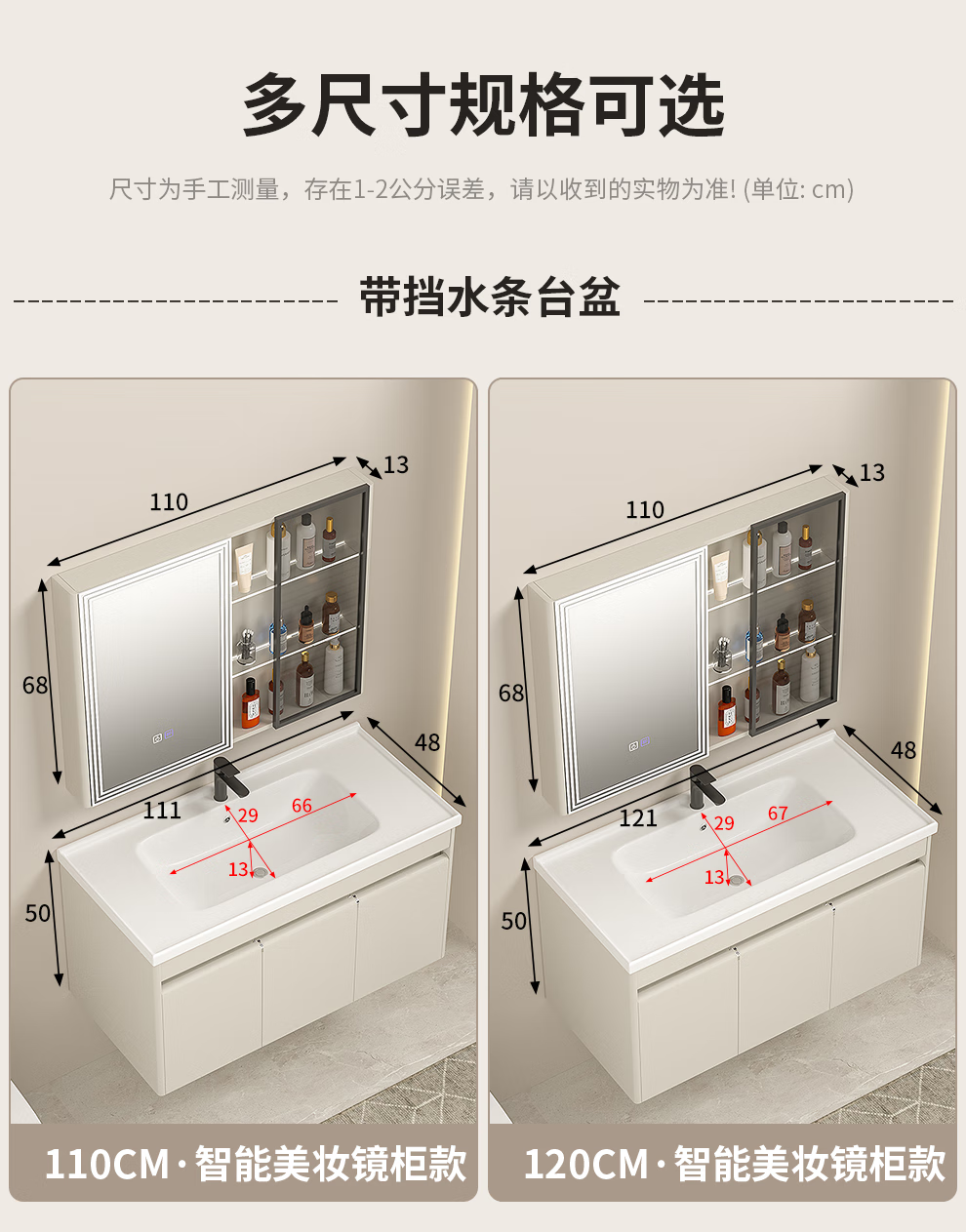 多尺寸规格可选

尺寸为手工测量，存在1-2公分误差，请以收到的实物为准! (单位: cm)

带挡水条台盆

110
13
68
48
111
29
66
13
50

110CM·智能美妆镜柜款

110
13
68
48
121
29
67
13
50

120CM·智能美妆镜柜款