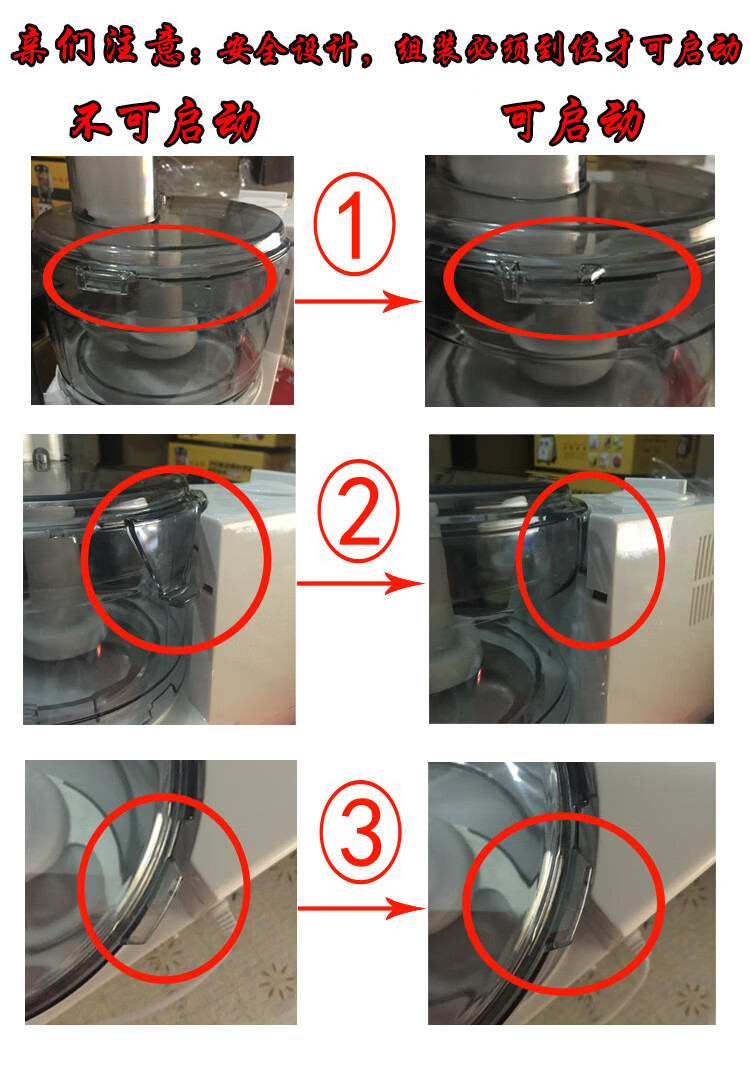 亲们注意：安全设计，组装必须到位才可启动

不可启动

可启动

①

②

③