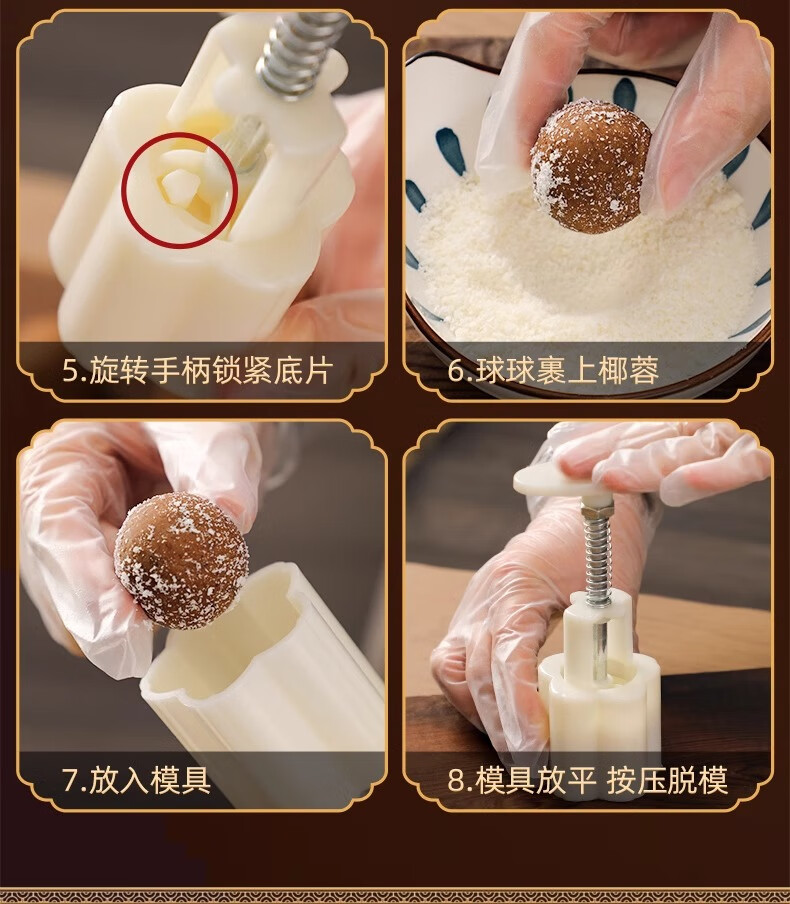 5.旋转手柄锁紧底片

6.球球裹上椰蓉

7.放入模具

8.模具放平 按压脱模