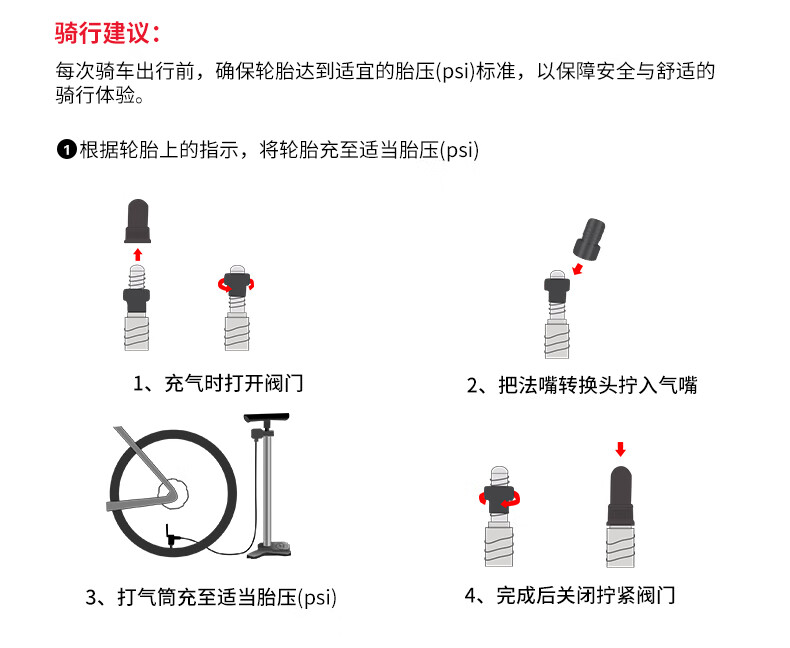 骑行建议：

每次骑车出行前，确保轮胎达到适宜的胎压(psi)标准，以保障安全与舒适的骑行体验。

❶根据轮胎上的指示，将轮胎充至适当胎压(psi)

1、充气时打开阀门

2、把法嘴转换头拧入气嘴

3、打气筒充至适当胎压(psi)

4、完成后关闭拧紧阀门