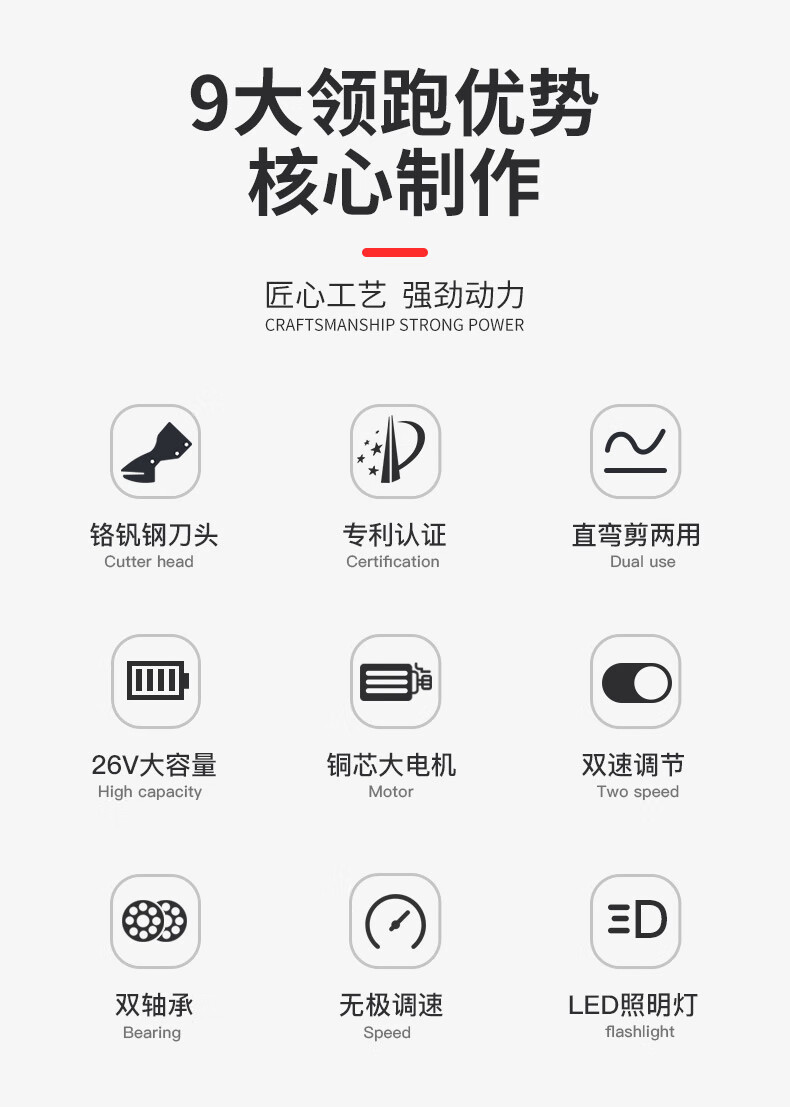 9大领跑优势
核心制作

匠心工艺 强劲动力
CRAFTSMANSHIP STRONG POWER

铬钒钢刀头
Cutter head

专利认证
Certification

直弯剪两用
Dual use

26V大容量
High capacity

铜芯大电机
Motor

双速调节
Two speed

双轴承
Bearing

无极调速
Speed

LED照明灯
flashlight