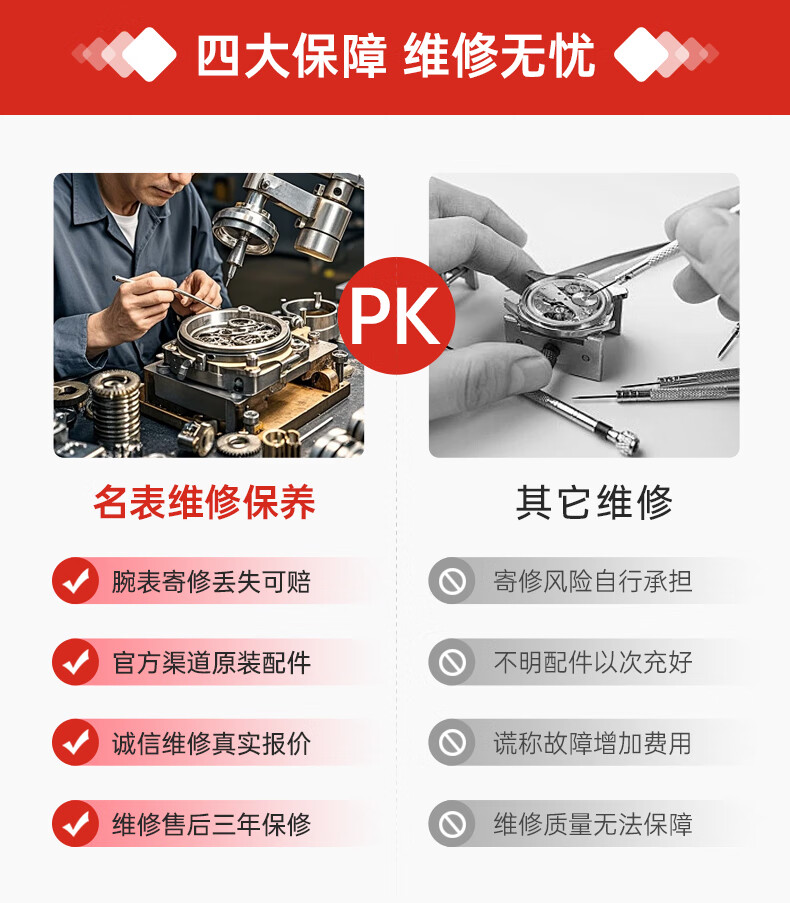 四大保障 维修无忧

PK

名表维修保养

腕表寄修丢失可赔

官方渠道原装配件

诚信维修真实报价

维修售后三年保修

其它维修

寄修风险自行承担

不明配件以次充好

谎称故障增加费用

维修质量无法保障