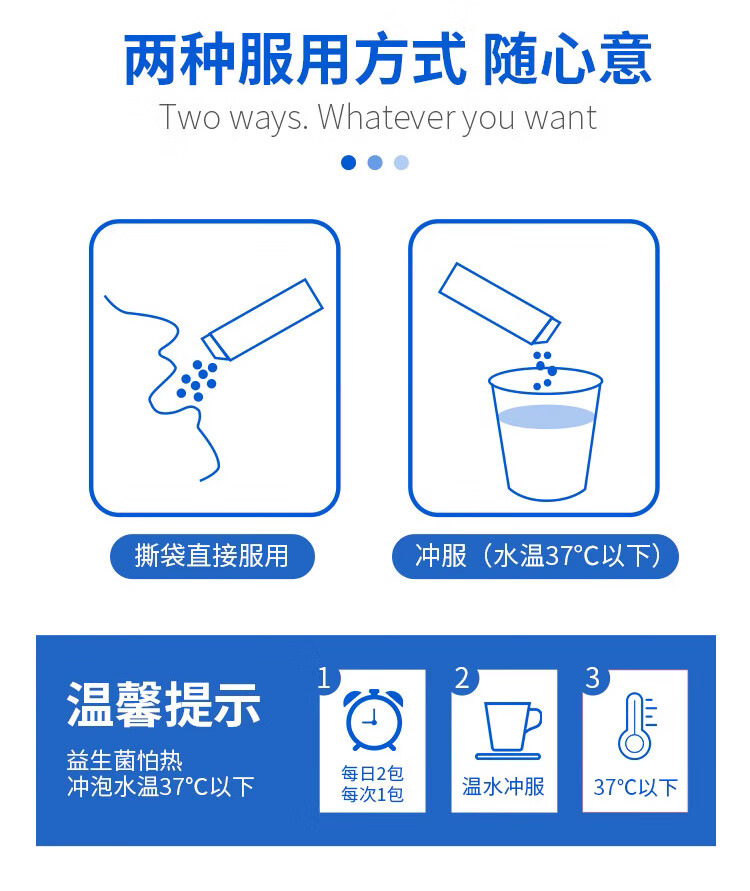 两种服用方式 随心意

Two ways. Whatever you want

撕袋直接服用

冲服（水温37°C以下）

温馨提示

益生菌怕热
冲泡水温37°C以下

1
每日2包
每次1包

2
温水冲服

3
37°C以下