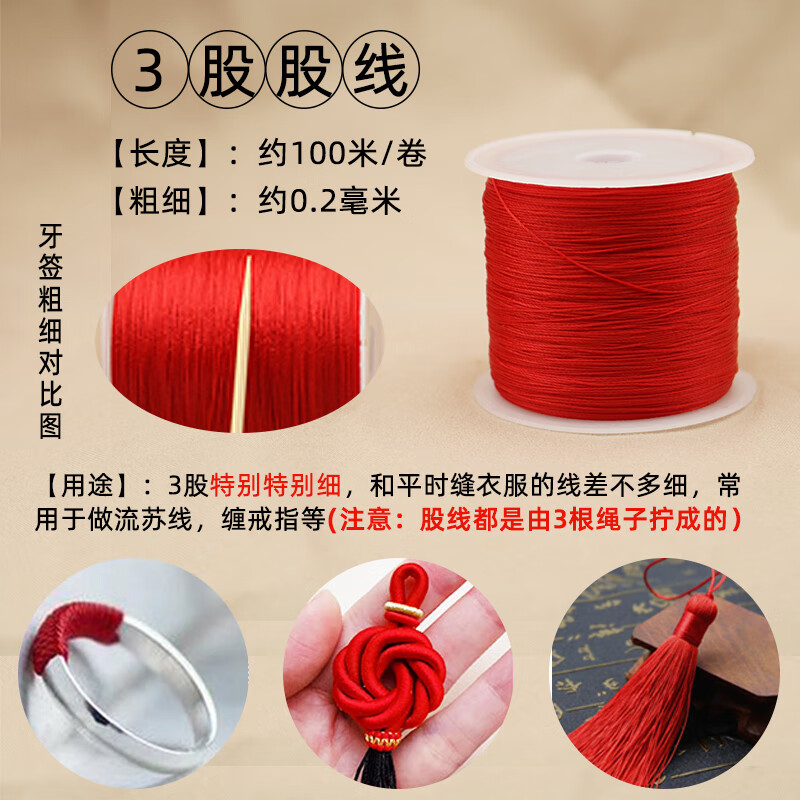 3股股线

【长度】：约100米/卷
【粗细】：约0.2毫米

牙签粗细对比图

【用途】：3股特别特别细，和平时缝衣服的线差不多细，常用于做流苏线，缠戒指等(注意：股线都是由3根绳子拧成的)