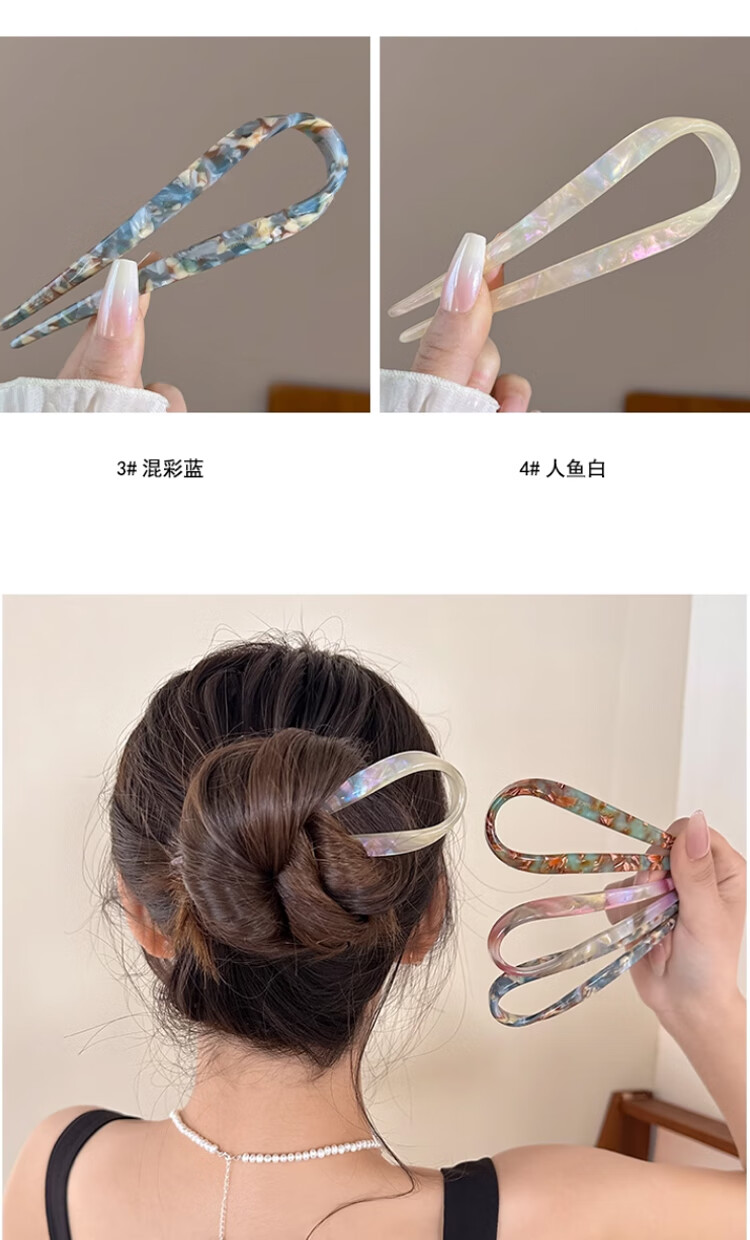 3# 混彩蓝

4# 人鱼白