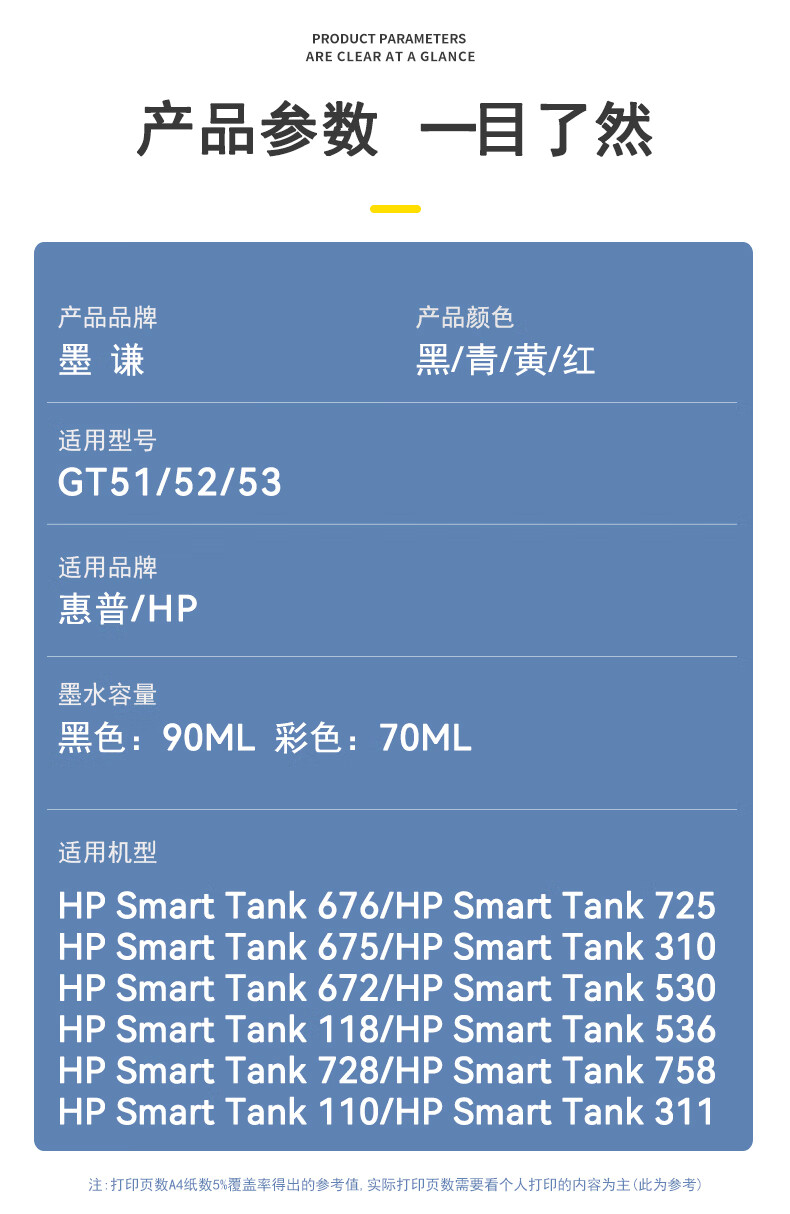 PRODUCT PARAMETERS
ARE CLEAR AT A GLANCE

产品参数 一目了然

产品品牌
墨 谦

产品颜色
黑/青/黄/红

适用型号
GT51/52/53

适用品牌
惠普/HP

墨水容量
黑色：90ML 彩色：70ML

适用机型
HP Smart Tank 676/HP Smart Tank 725
HP Smart Tank 675/HP Smart Tank 310
HP Smart Tank 672/HP Smart Tank 530
HP Smart Tank 118/HP Smart Tank 536
HP Smart Tank 728/HP Smart Tank 758
HP Smart Tank 110/HP Smart Tank 311

注：打印页数A4纸数5%覆盖率得出的参考值，实际打印页数需要看个人打印的内容为主（此为参考）